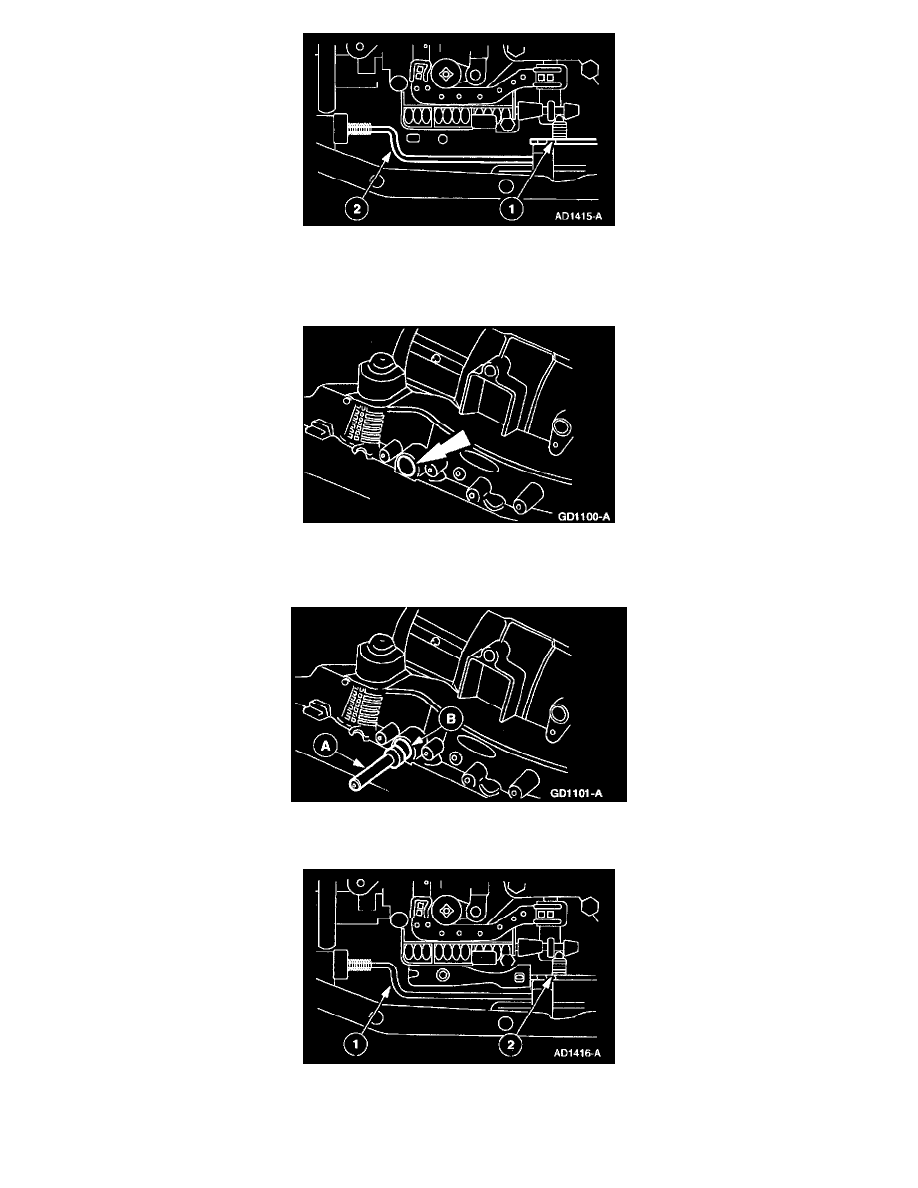 2
1
AD1415-A

GD1100-A

A
B
GD1101-A

1
2
AD1416-A