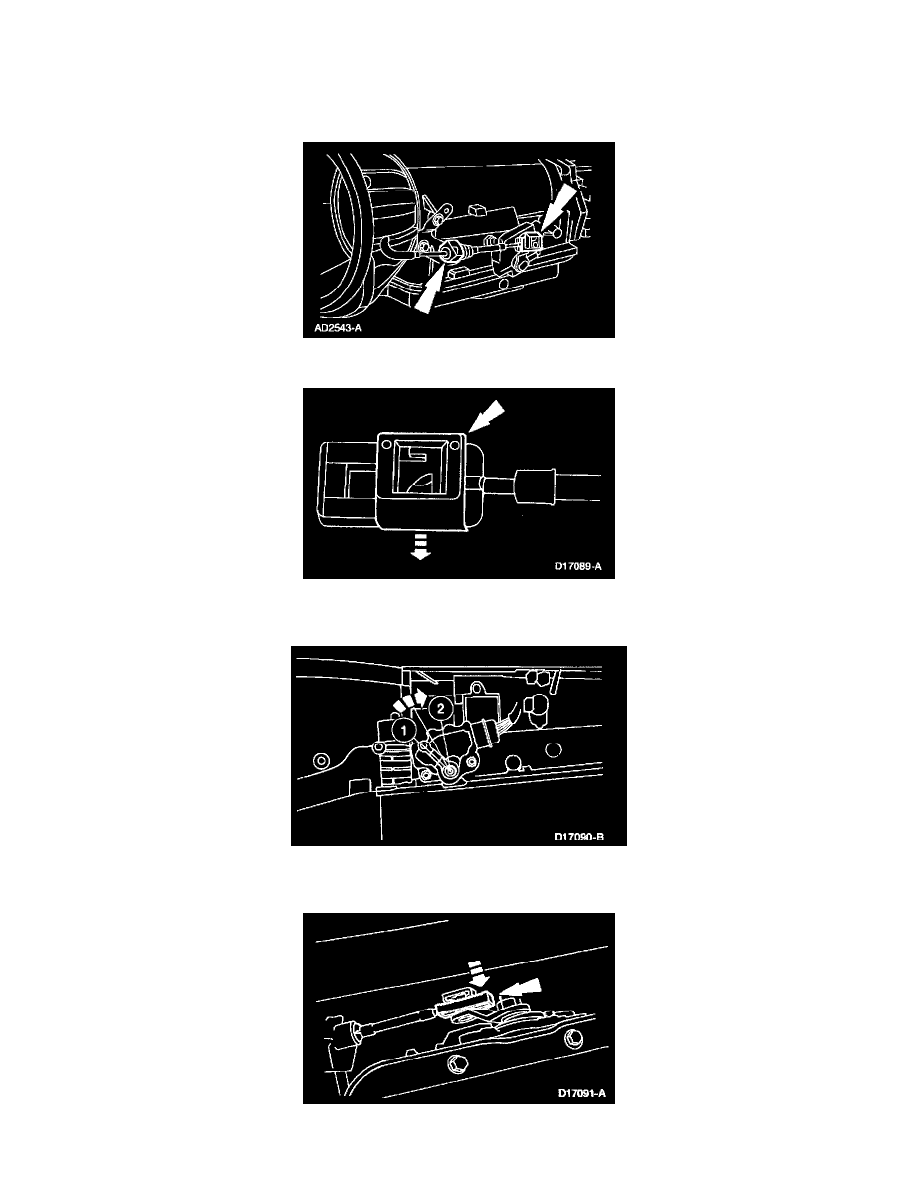 AD2543-A

D17089-A

1
2
D17090-B

D17091-A