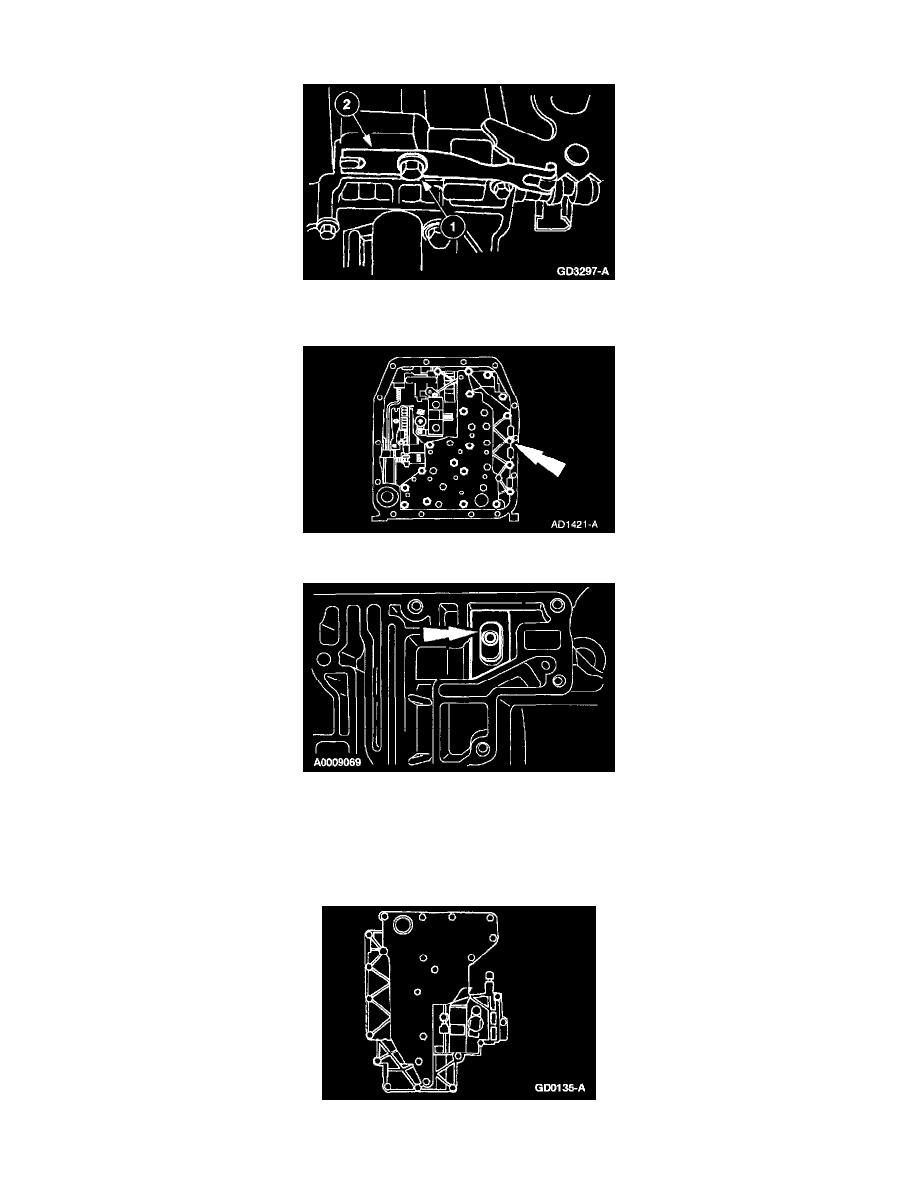 2

1

GD3297-A

AD1421-A

A0009069

GD0135-A