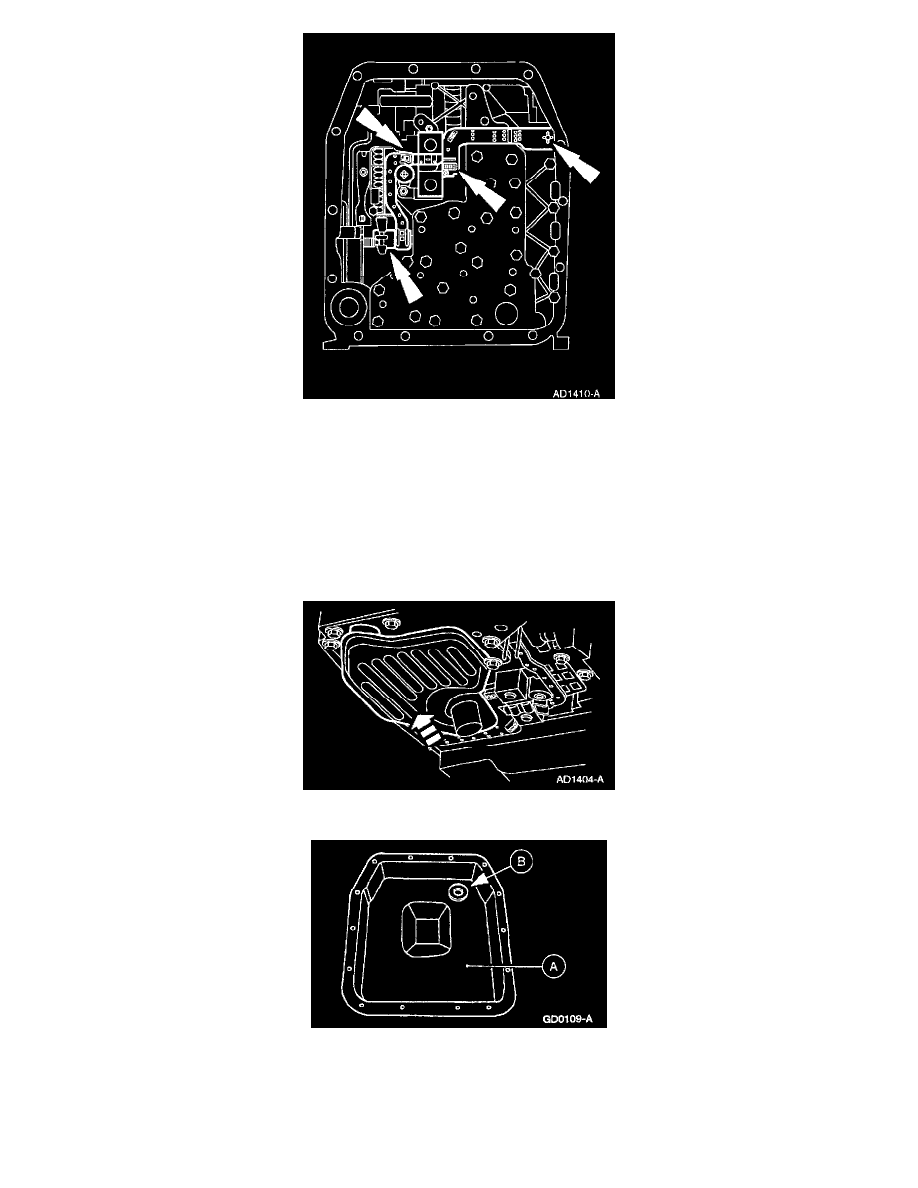 AD1410-A

AD1404-A

B

A

GD0109-A