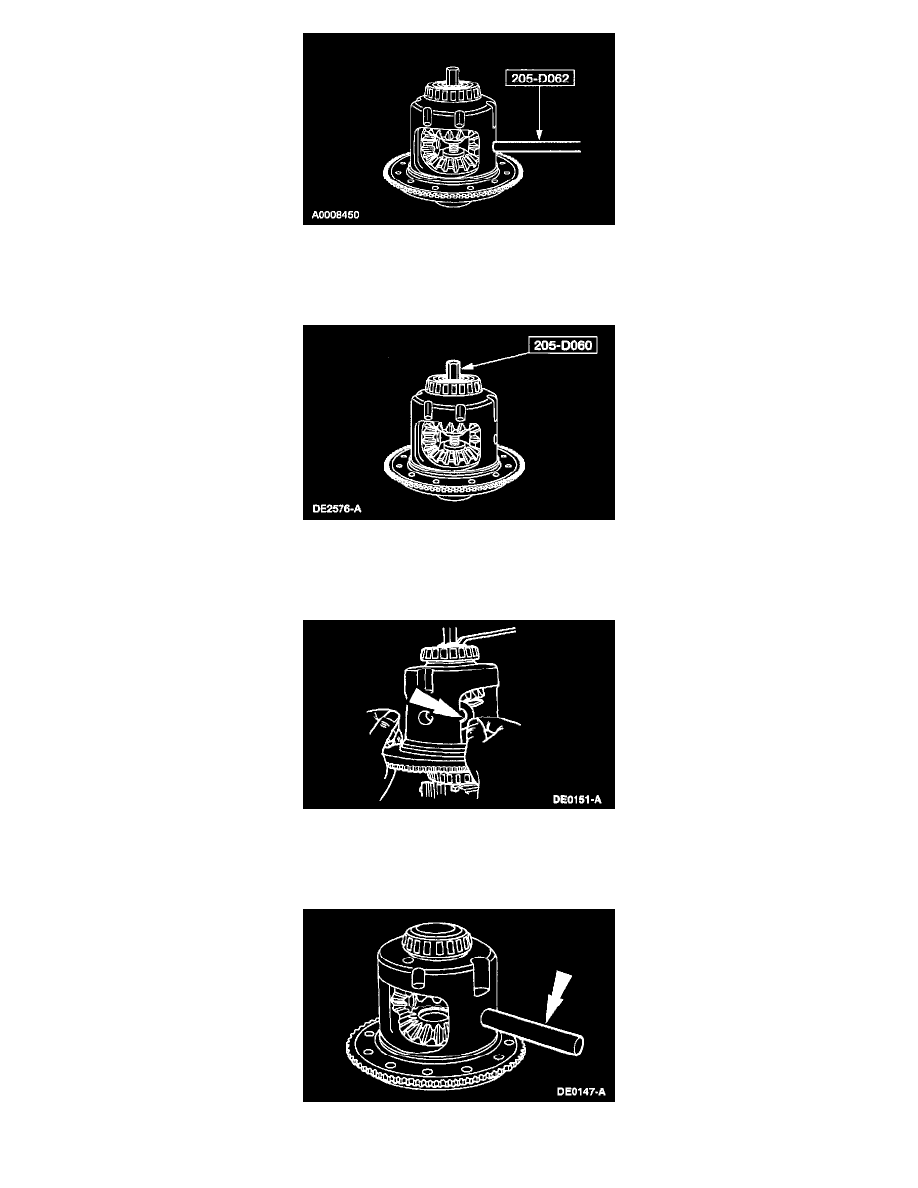 205-D062

A0008450

205-D060

DE2576-A

DE0151-A

DE0147-A