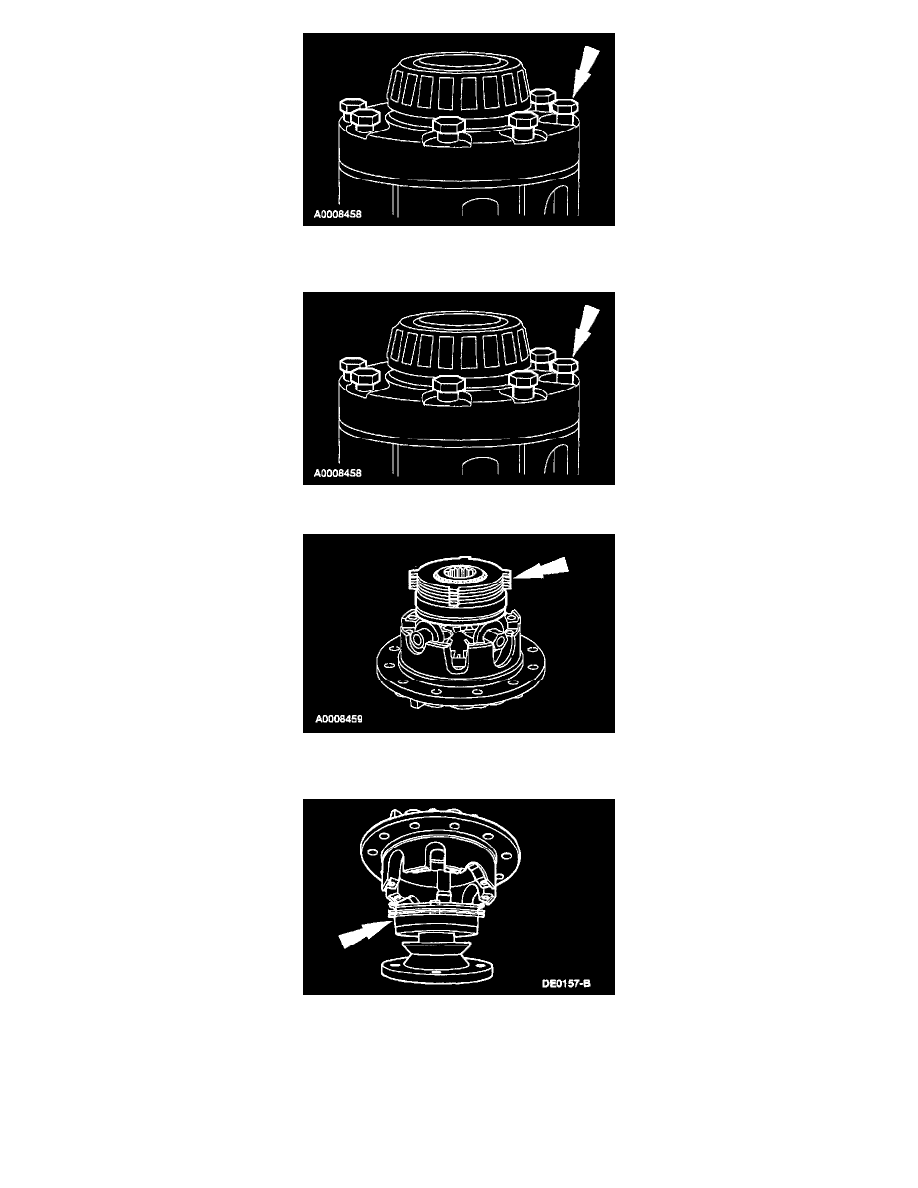 A0008458

A0008458

A0008459

DE0157-B