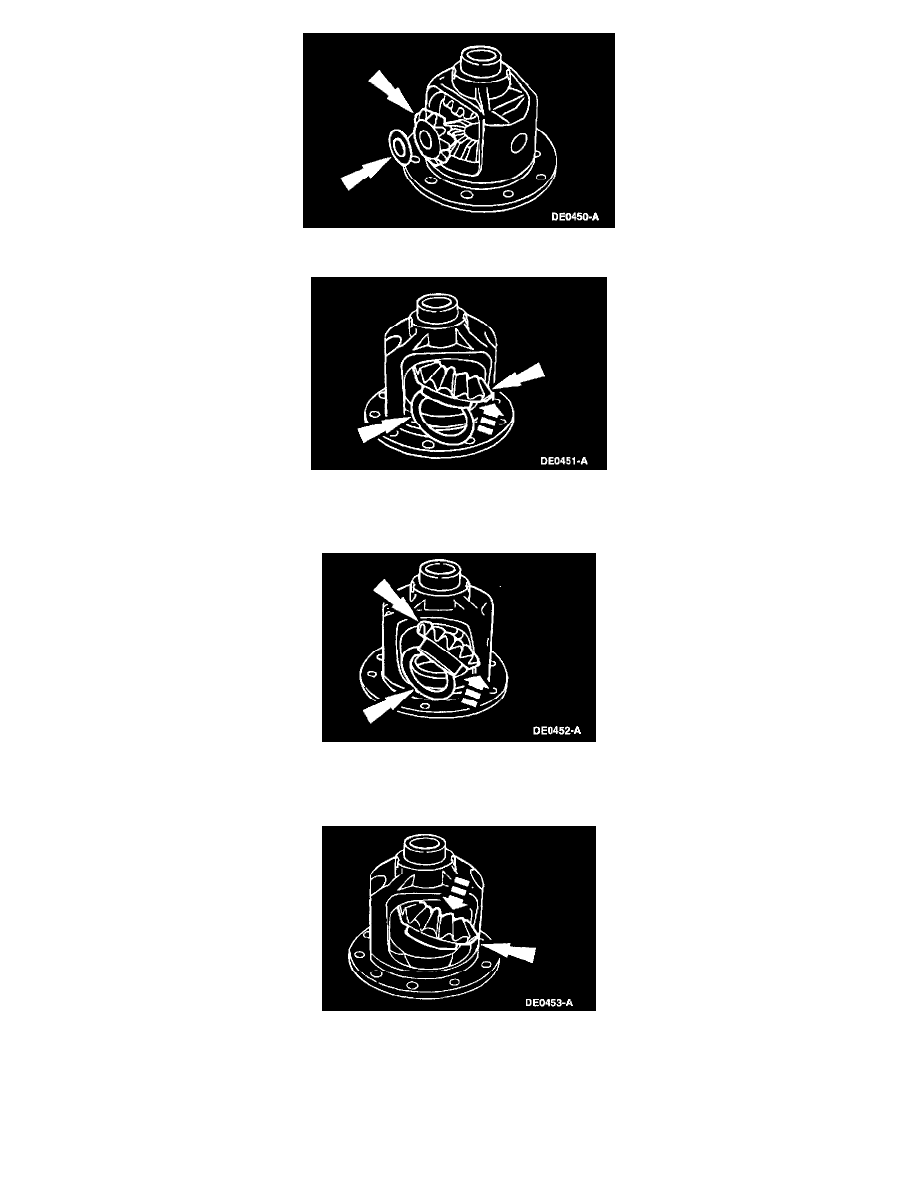 DE0450-A

DE0451-A

DE0452-A

DE0453-A