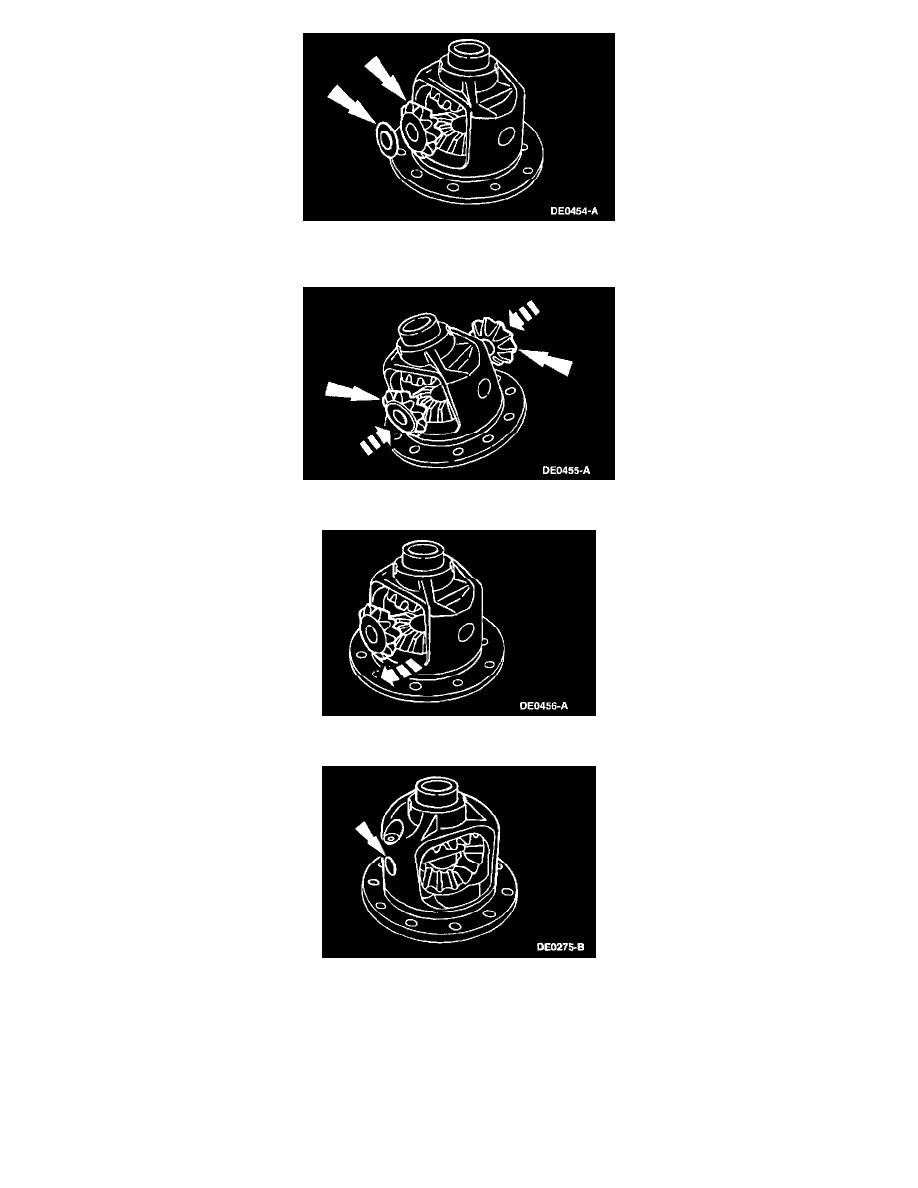 DE0454-A

DE0455-A

DE0456-A

DE0275-B