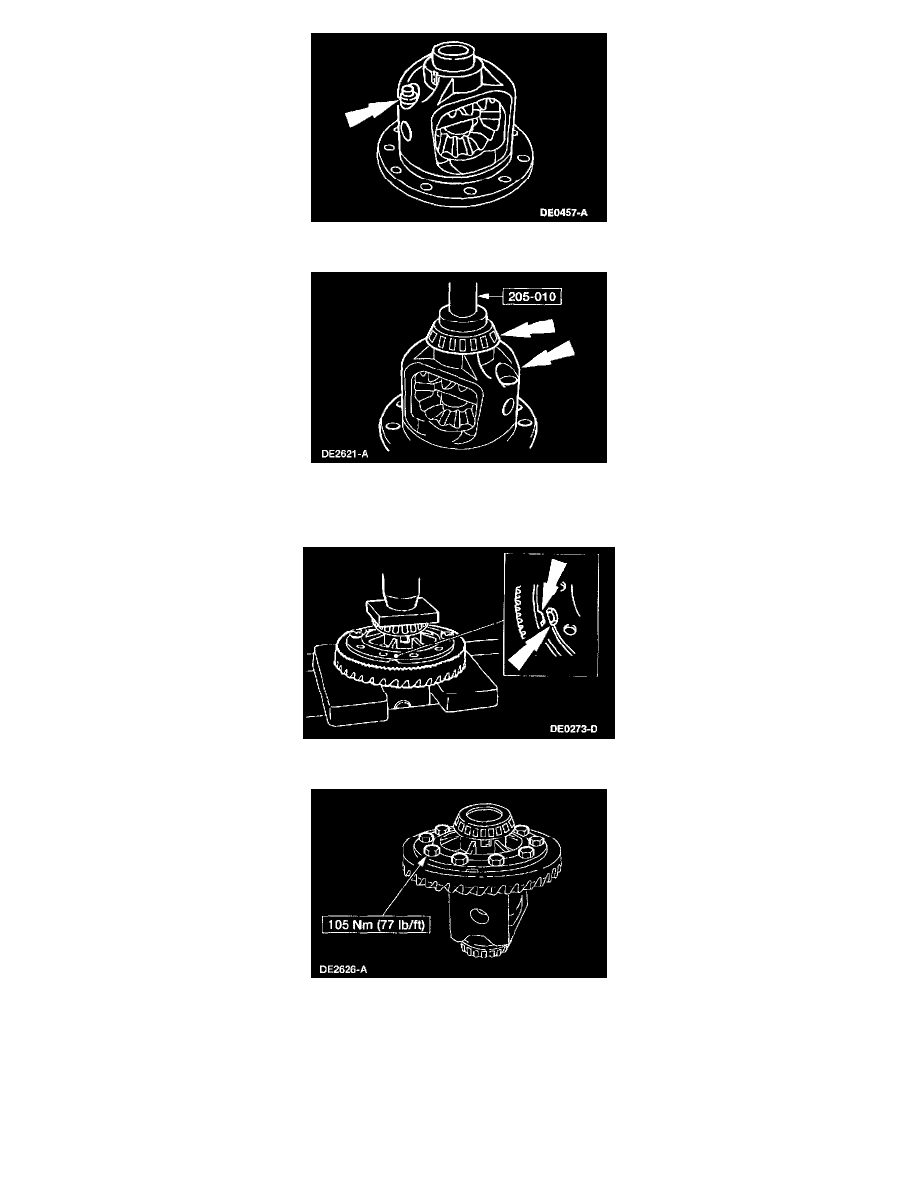 DE0457-A

205-010

DE2621-A

DE0273-D

105 Nm (77 lb/ft)

DE2626-A