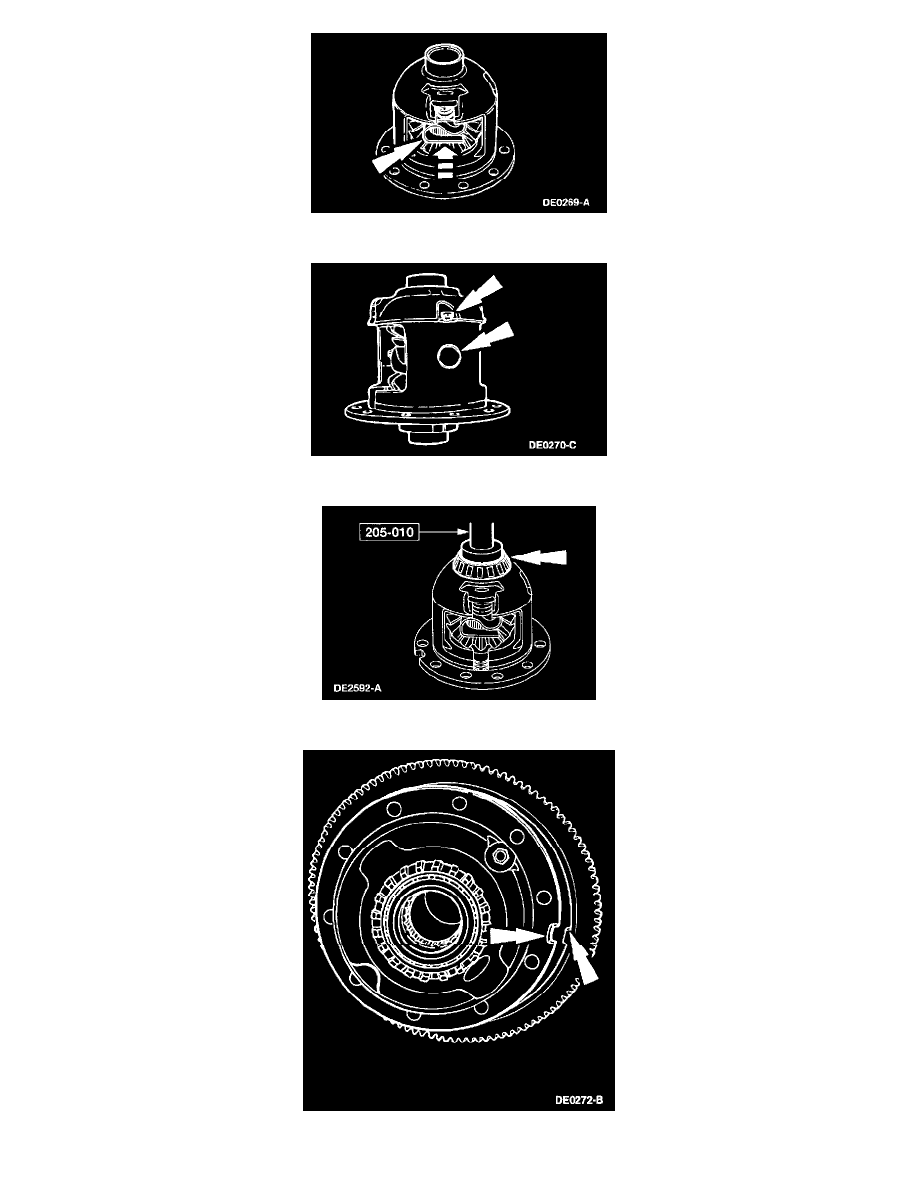 DE0269-A

DE0270-C

205-010

DE2592-A

DE0272-B