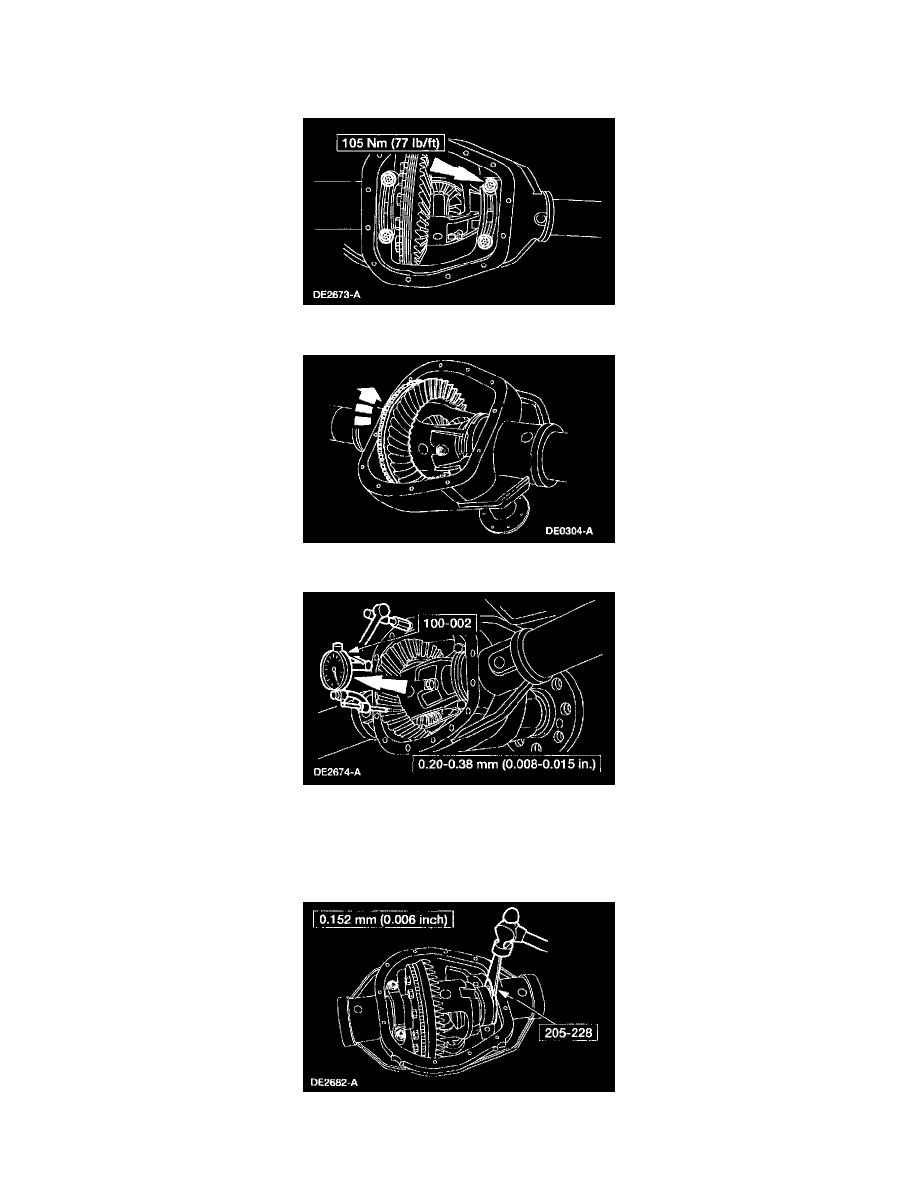 105 Nm (77 lb/ft)

DE2673-A

DE0304-A

100-002

DE2674-A

0.20-0.38 mm (0.008-0.015 in.)

0.152 mm (0.006 inch)

205-228

DE2682-A