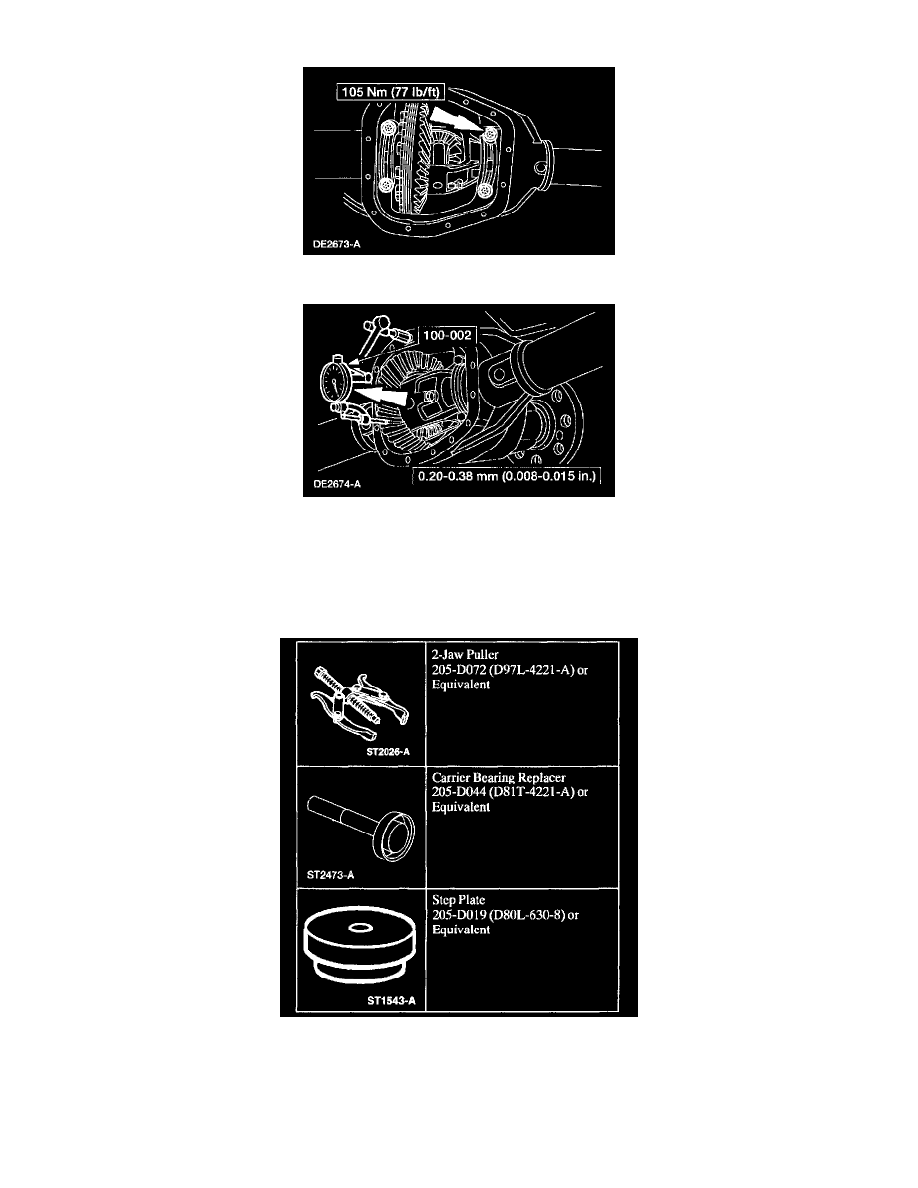 105 Nm (77 lb/ft)

DE2673-A

100-002

0.20-0.38 mm (0.008-0.015 in.)

DE2674-A

|  |  |
|---|---|
| ST2026-A | 2-Jaw Puller 205-D072 (D97L-4221-A) or Equivalent |
| ST2473-A | Carrier Bearing Replacer 205-D044 (D81T-4221-A) or Equivalent |
| ST1543-A | Step Plate 205-D019 (D80L-630-8) or Equivalent |