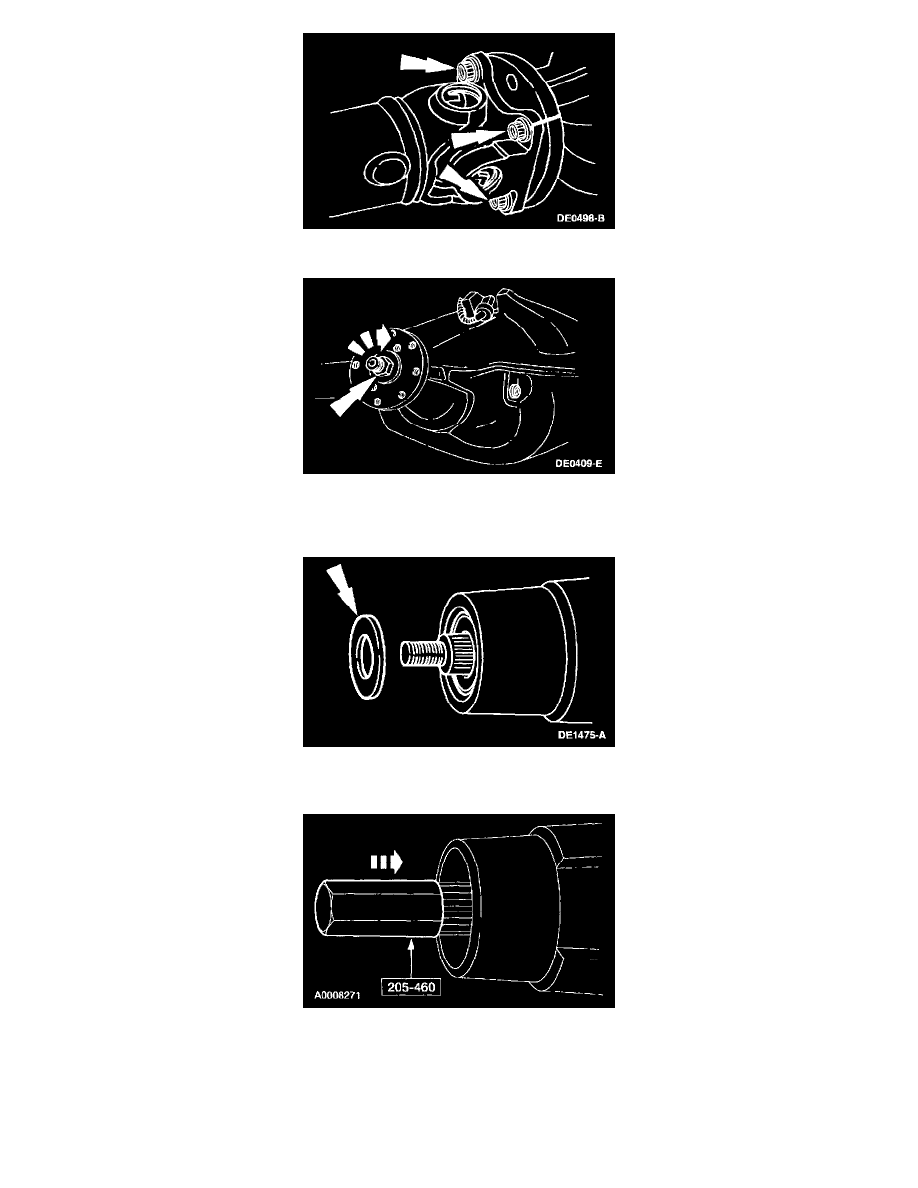 DE0498-B

DE0409-E

DE1475-A

205-460
A0008271