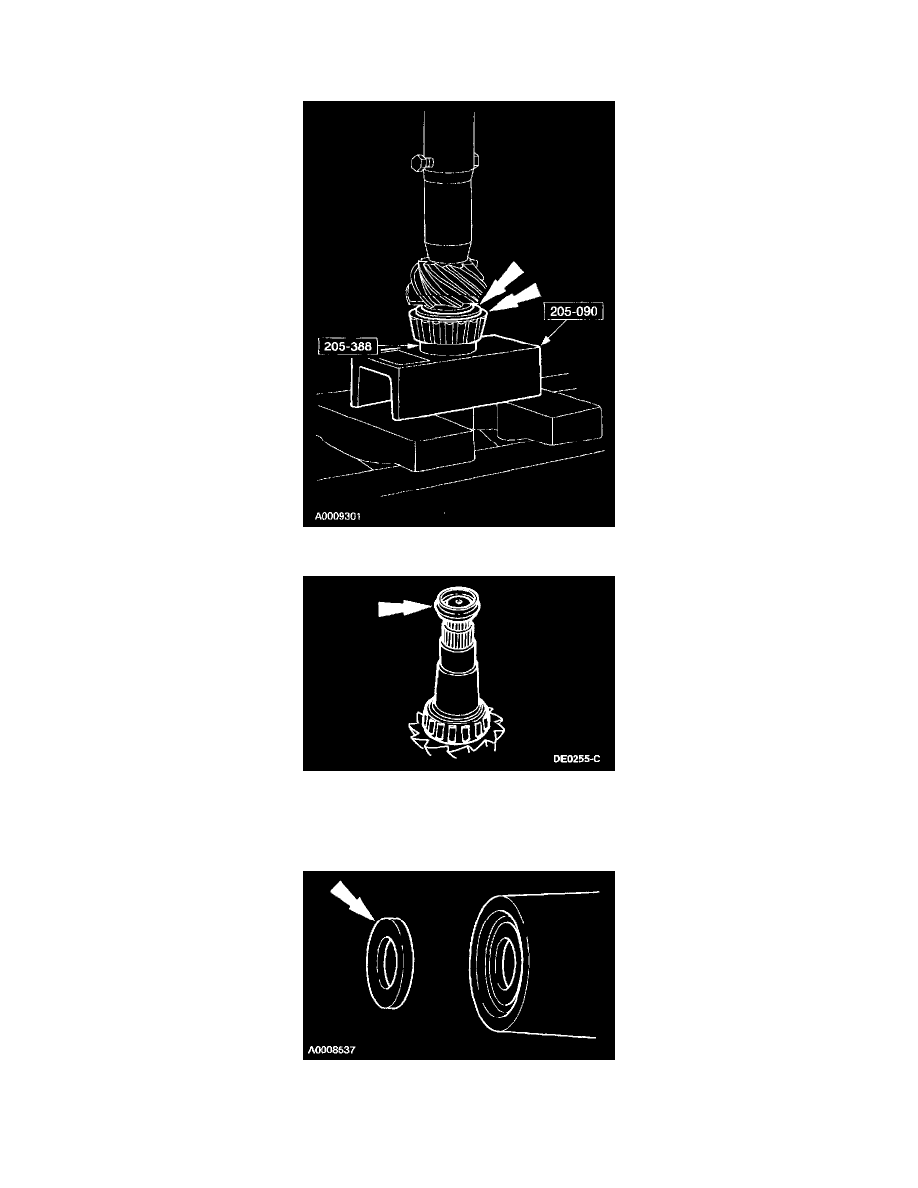 205-388
205-090
A0009301

DE0255-C

A0008537