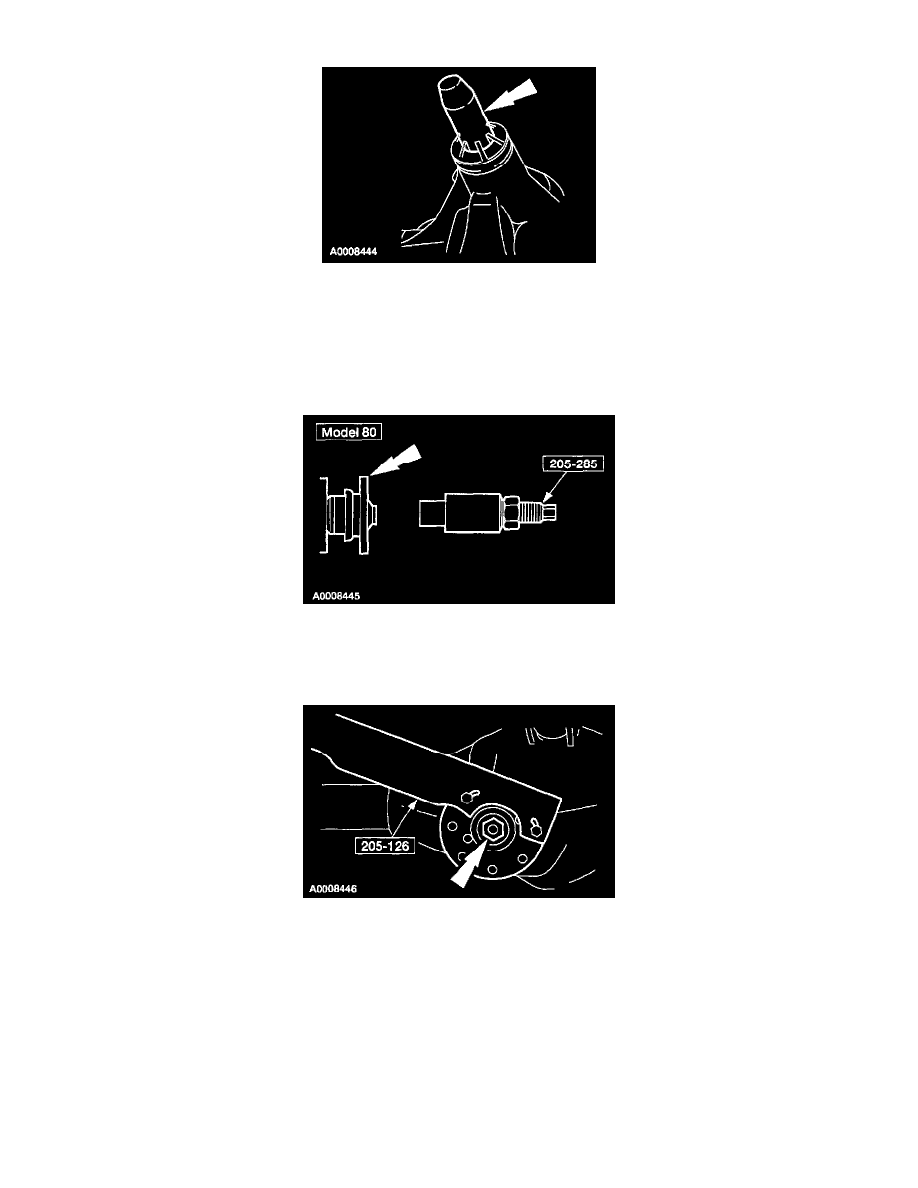 A0008444

Model 80

205-285

A0008445

205-126

A0008446