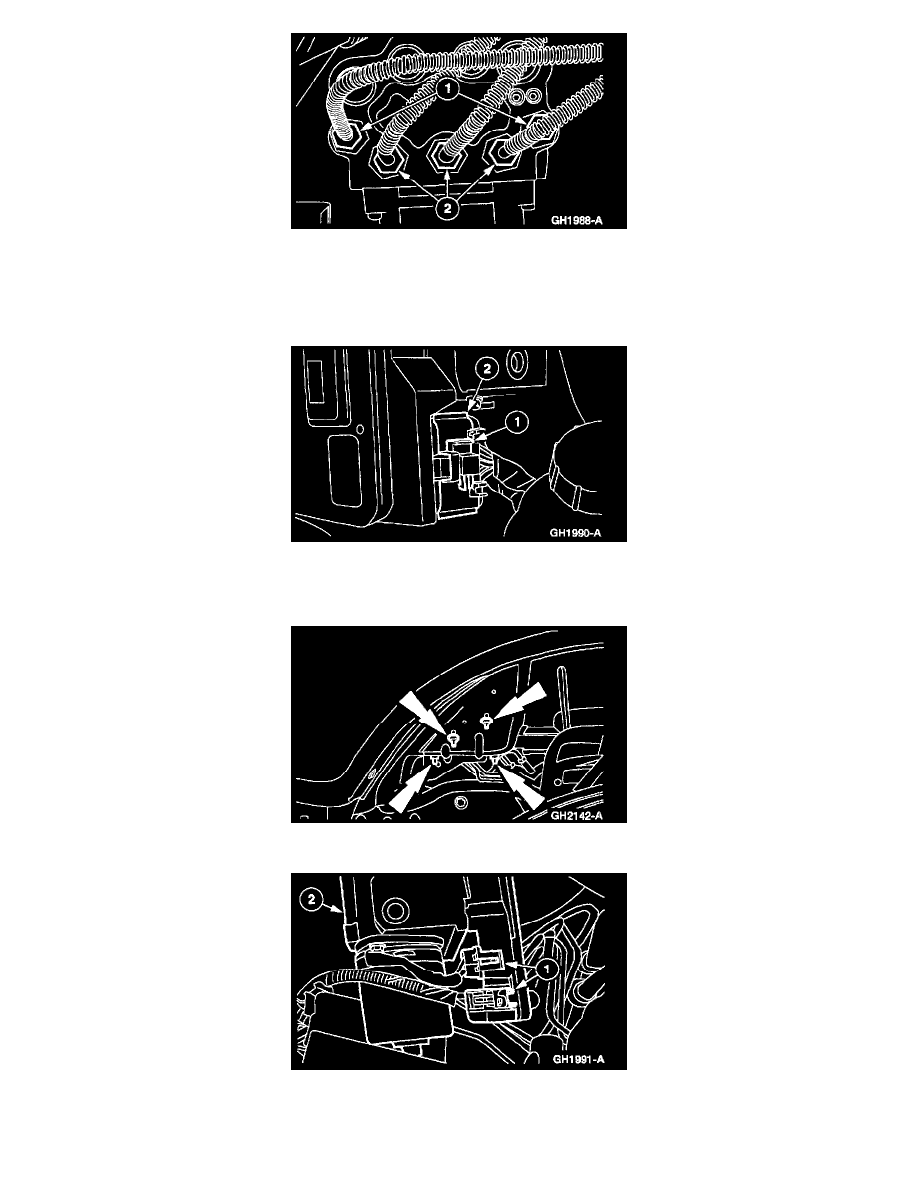 1
2
GH1988-A

2
1
GH1990-A

GH2142-A

2
1
GH1991-A