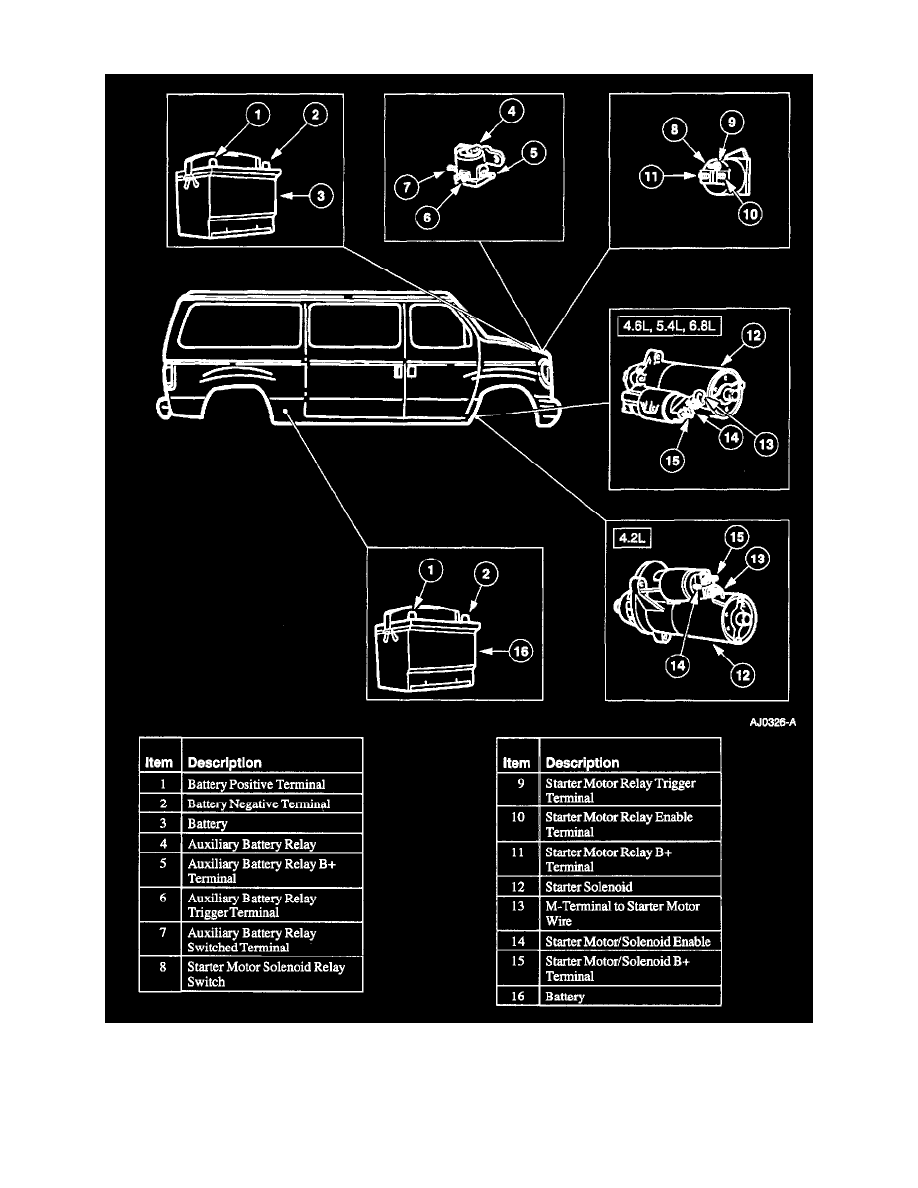 1
2
3
4
5
7
6
8
9
11
10
4.6L, 5.4L, 6.8L
12
14
13
15
4.2L
15
13
14
12
1
2
16
AJ0326-A

| Item | Description |
|---|---|
| 1 | Battery Positive Terminal |
| 2 | Battery Negative Terminal |
| 3 | Battery |
| 4 | Auxiliary Battery Relay |
| 5 | Auxiliary Battery Relay B+ Terminal |
| 6 | Auxiliary Battery Relay Trigger Terminal |
| 7 | Auxiliary Battery Relay Switched Terminal |
| 8 | Starter Motor Solenoid Relay Switch |

| Item | Description |
|---|---|
| 9 | Starter Motor Relay Trigger Terminal |
| 10 | Starter Motor Relay Enable Terminal |
| 11 | Starter Motor Relay B+ Terminal |
| 12 | Starter Solenoid |
| 13 | M-Terminal to Starter Motor Wire |
| 14 | Starter Motor/Solenoid Enable |
| 15 | Starter Motor/Solenoid B+ Terminal |
| 16 | Battery |