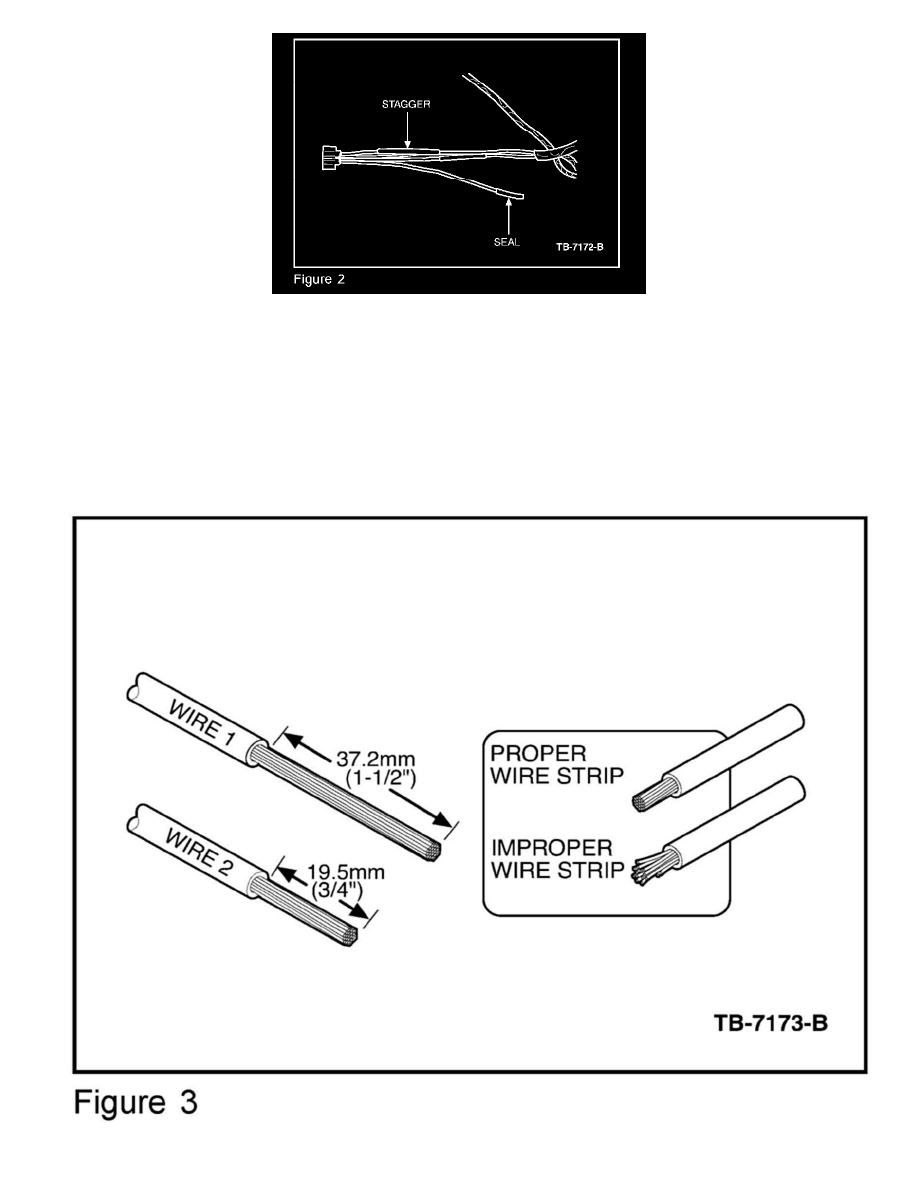 STAGGER

SEAL

TB-7172-B

Figure 2

WIRE 1

37.2mm (1-1/2")

WIRE 2

19.5mm (3/4")

PROPER WIRE STRIP

IMPROPER WIRE STRIP

TB-7173-B

Figure 3