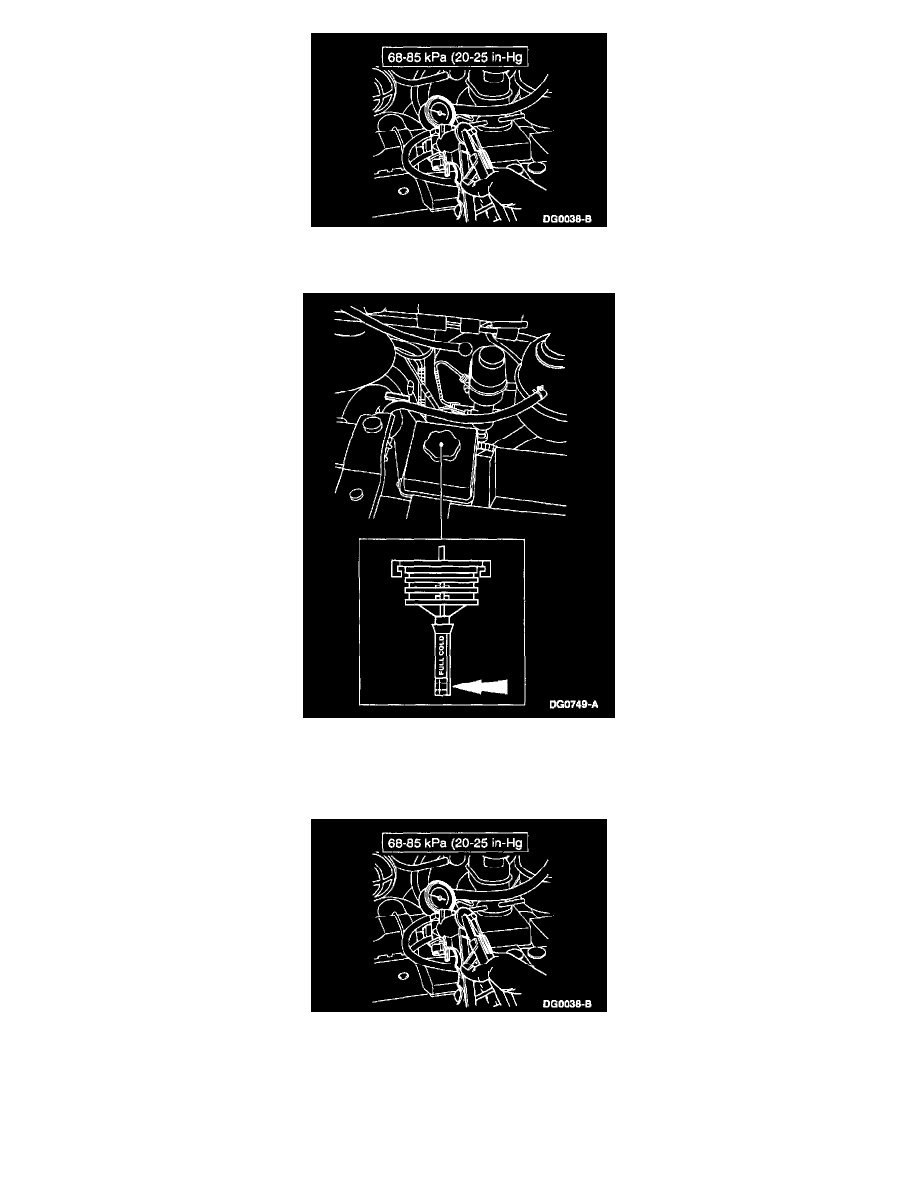 68-85 kPa (20-25 in-Hg

DG0038-B

FULL COLD

DG0749-A

68-85 kPa (20-25 in-Hg

DG0038-B