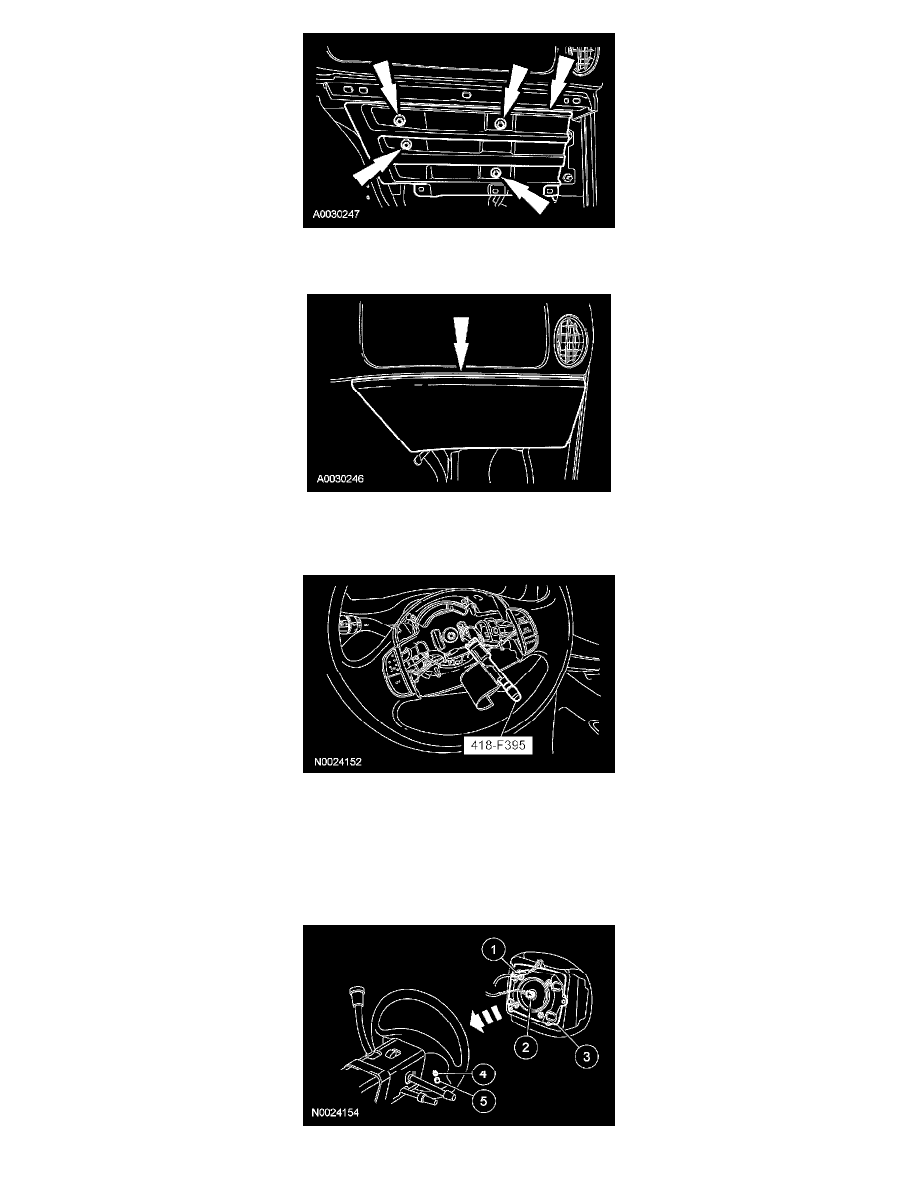 A0030247

A0030246

418-F395

N0024152

1

2

3

4

5

N0024154