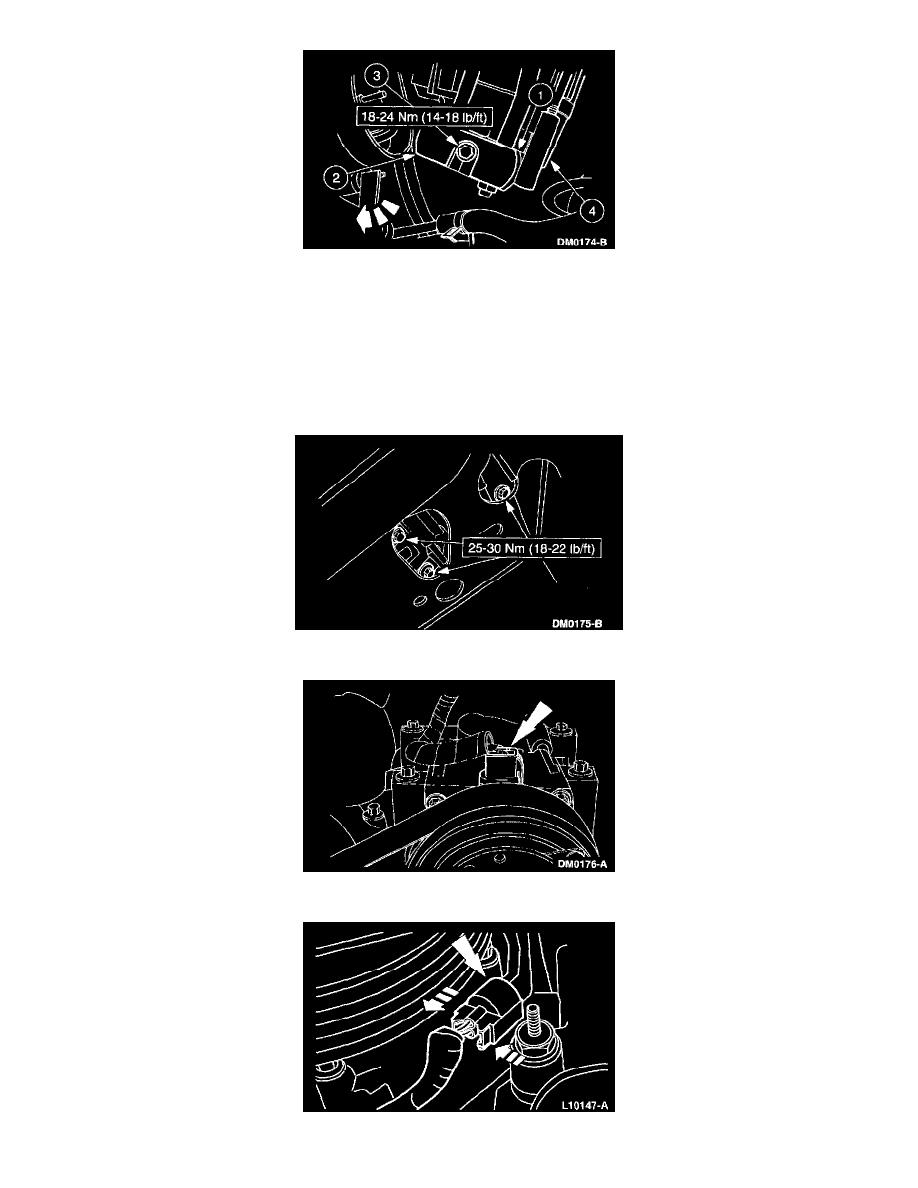 3
1
18-24 Nm (14-18 lb/ft)
2
4
DM0174-B

25-30 Nm (18-22 lb/ft)
DM0175-B

DM0176-A

L10147-A