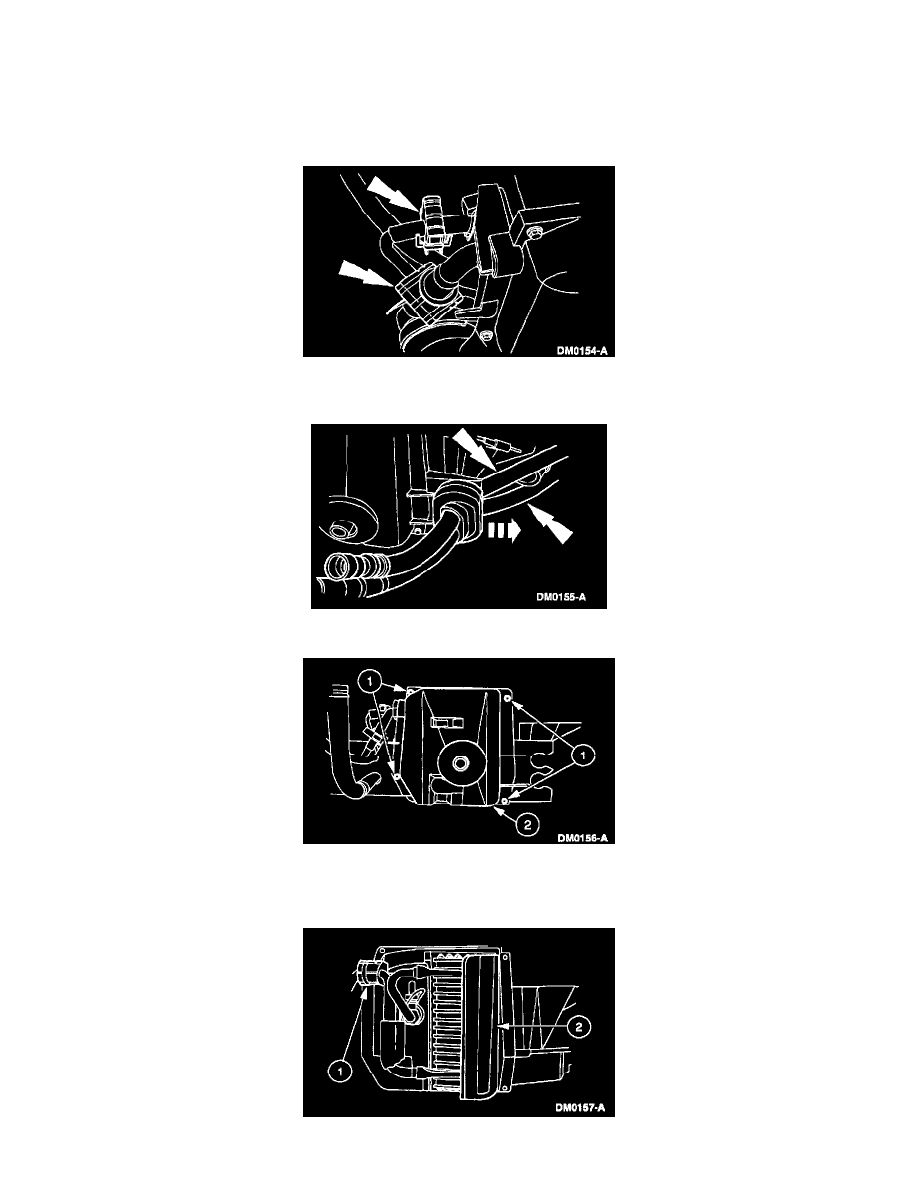 DM0154-A

DM0155-A

1
1
2
DM0156-A

1
2
DM0157-A