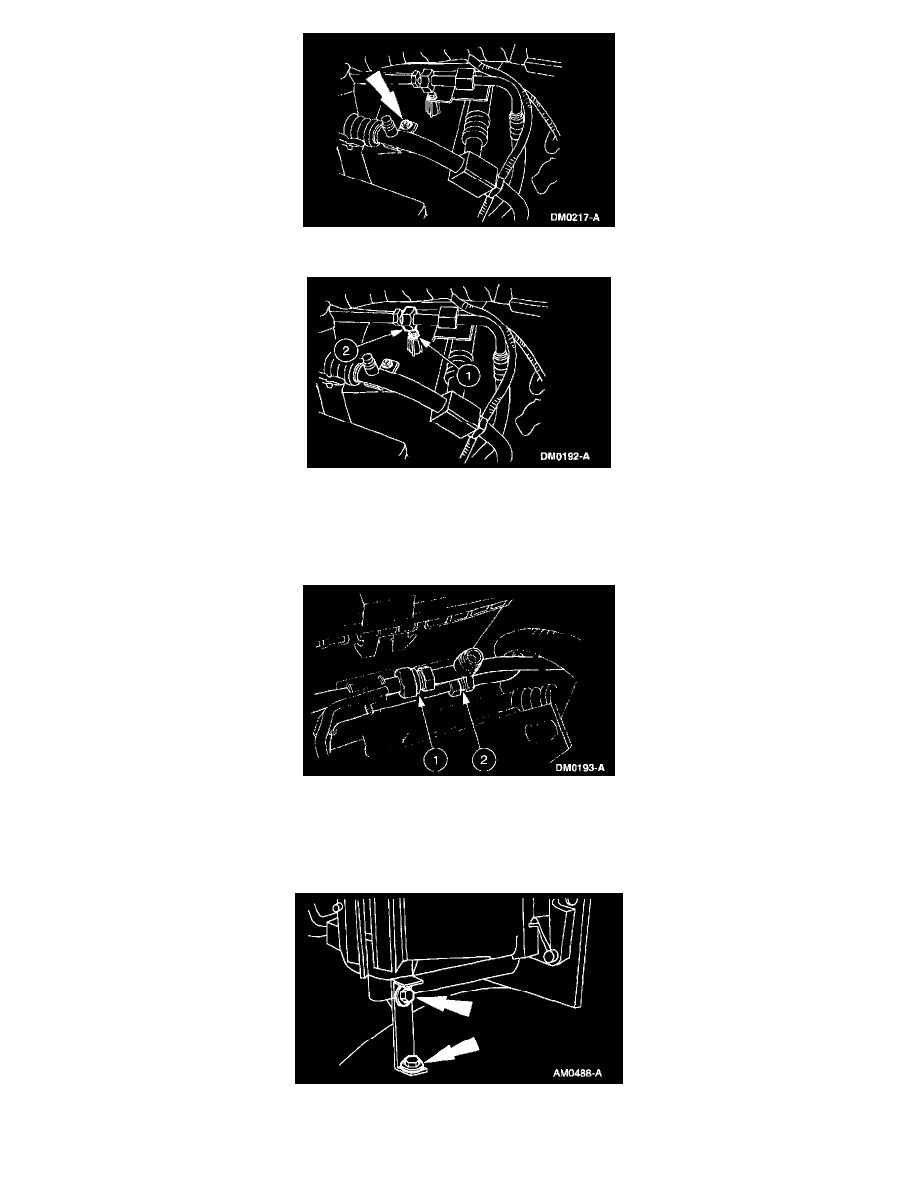 DM0217-A

2
1
DM0192-A

1
2
DM0193-A

AM0488-A