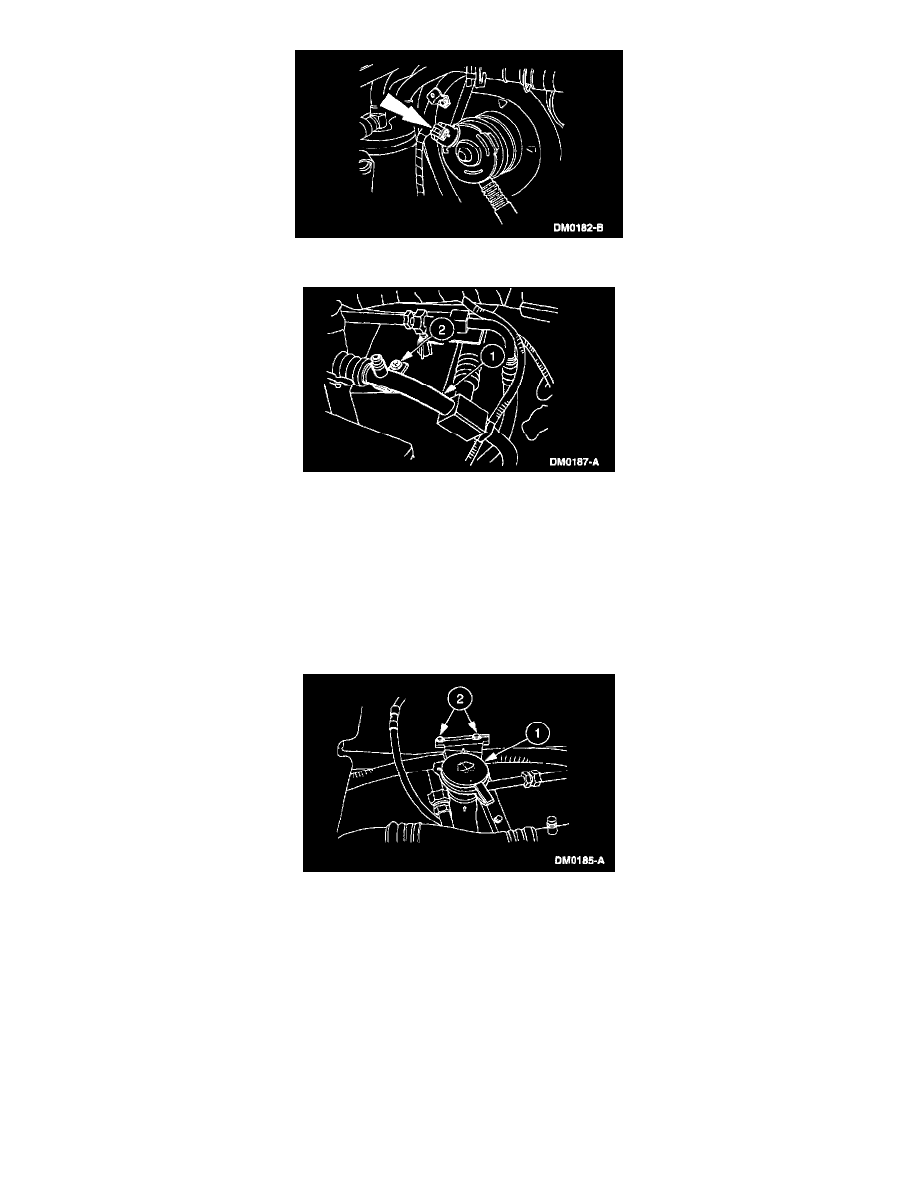 DM0182-B

2
1
DM0187-A

2
1
DM0185-A