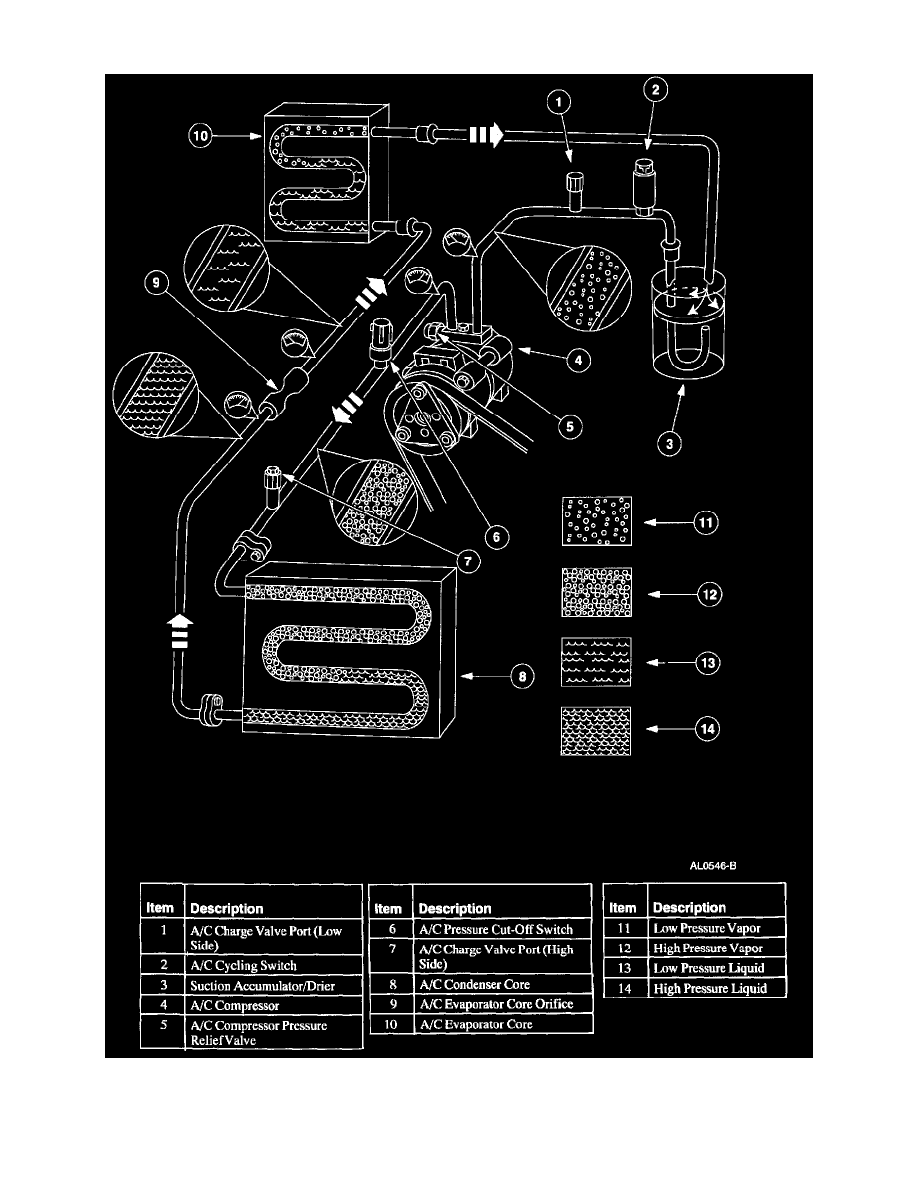 10
1
2
9
4
5
3
6
7
11
12
13
8
14

AL0546-B

| Item | Description |
|---|---|
| 1 | A/C Charge Valve Port (Low Side) |
| 2 | A/C Cycling Switch |
| 3 | Suction Accumulator/Drier |
| 4 | A/C Compressor |
| 5 | A/C Compressor Pressure Relief Valve |

| Item | Description |
|---|---|
| 6 | A/C Pressure Cut-Off Switch |
| 7 | A/C Charge Valve Port (High Side) |
| 8 | A/C Condenser Core |
| 9 | A/C Evaporator Core Orifice |
| 10 | A/C Evaporator Core |

| Item | Description |
|---|---|
| 11 | Low Pressure Vapor |
| 12 | High Pressure Vapor |
| 13 | Low Pressure Liquid |
| 14 | High Pressure Liquid |