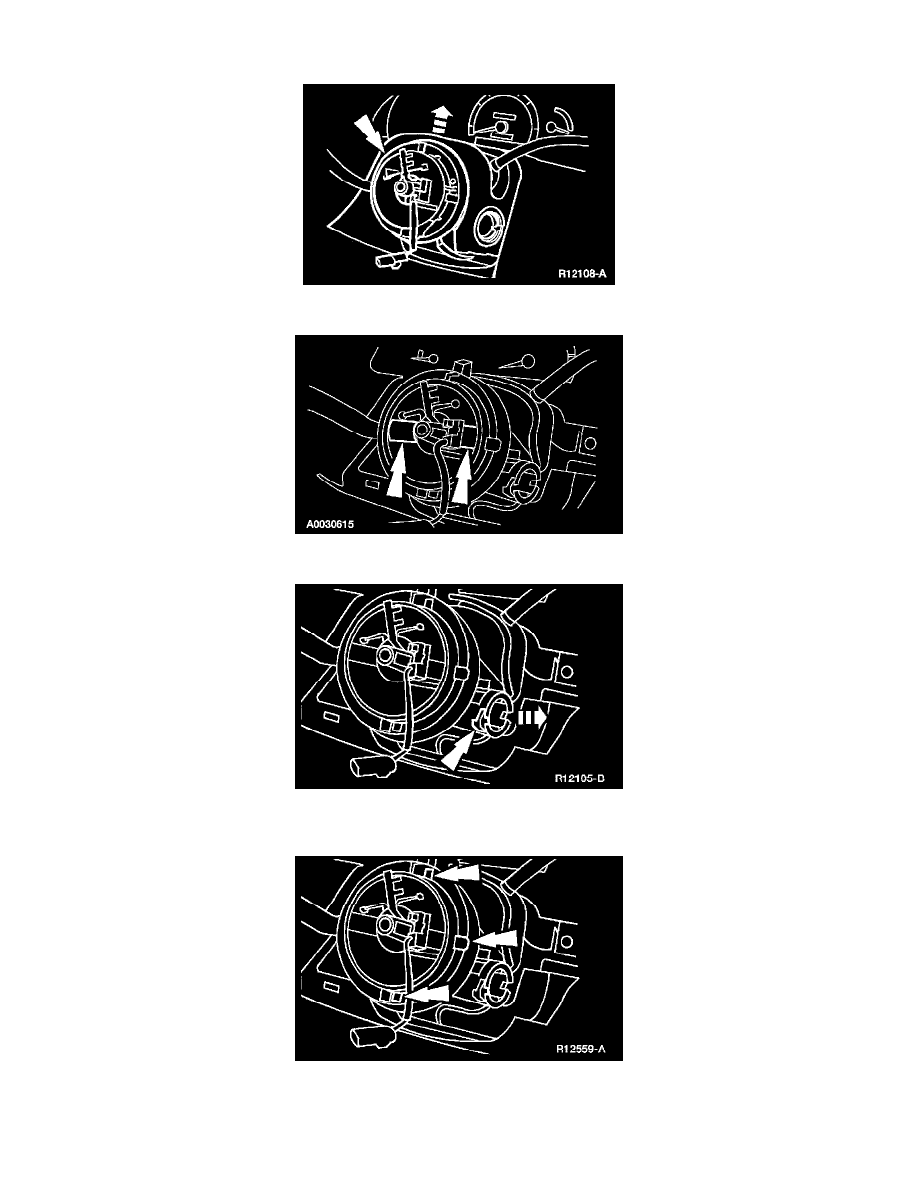 R12108-A

A0030615

R12105-B

R12559-A