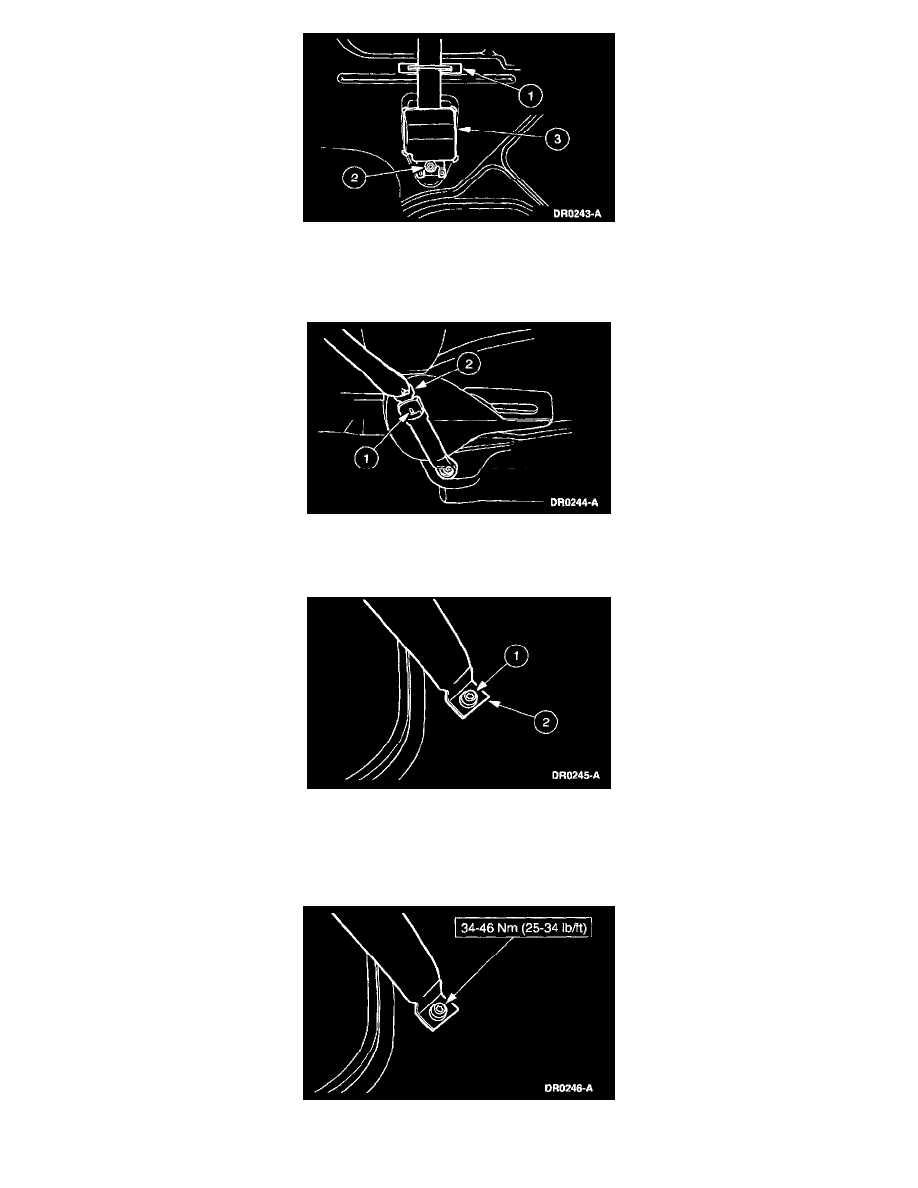 1
3
2
DR0243-A

2
1
DR0244-A

1
2
DR0245-A

34-46 Nm (25-34 lb/ft)
DR0246-A