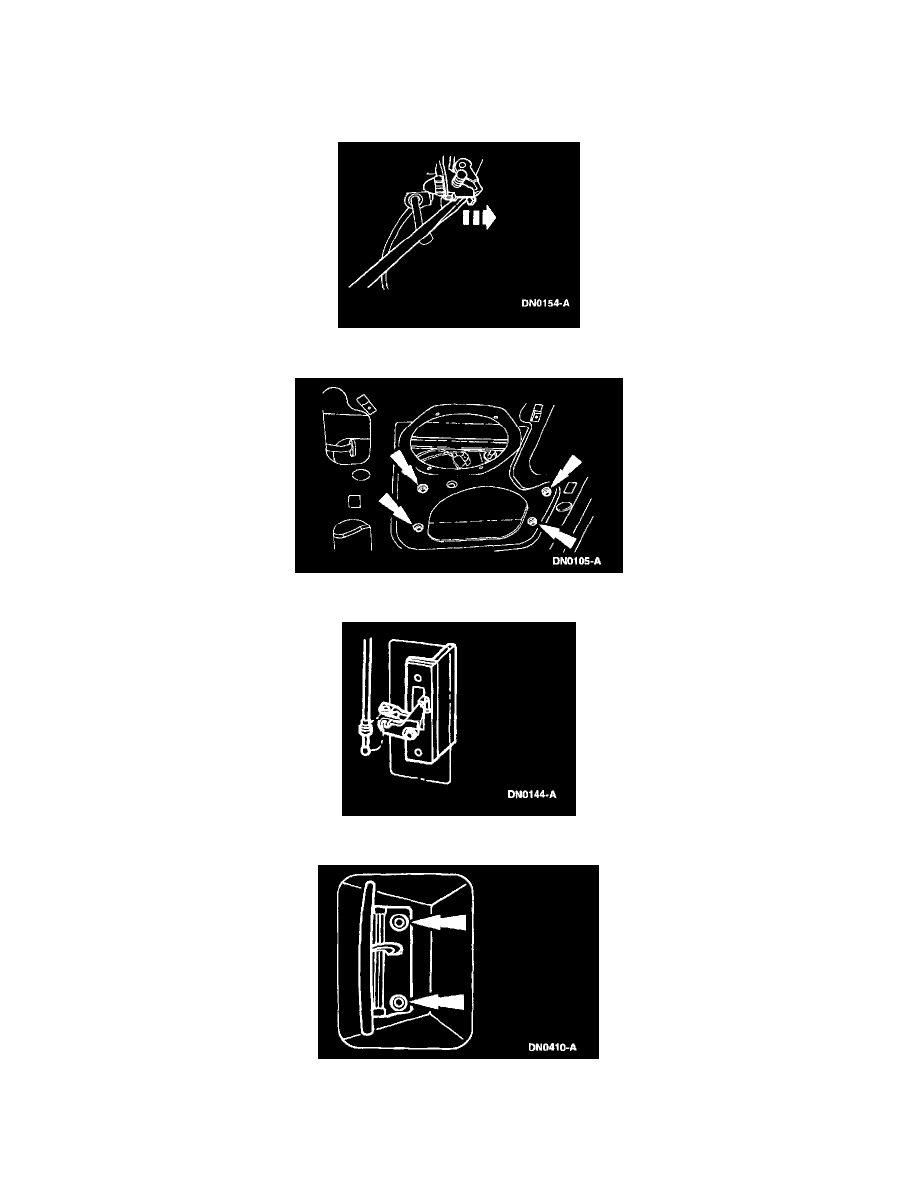 DN0154-A

DN0105-A

DN0144-A

DN0410-A