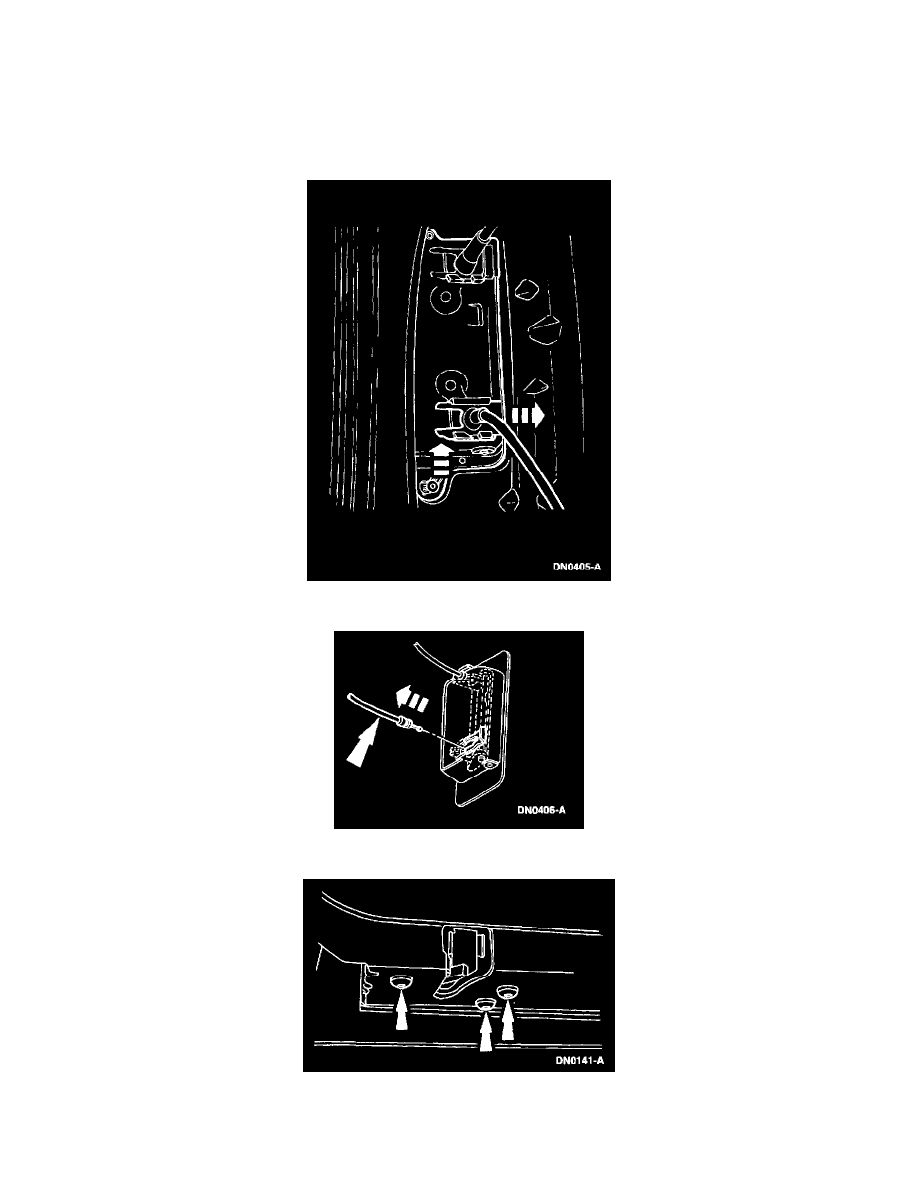 DN0405-A

DN0406-A

DN0141-A