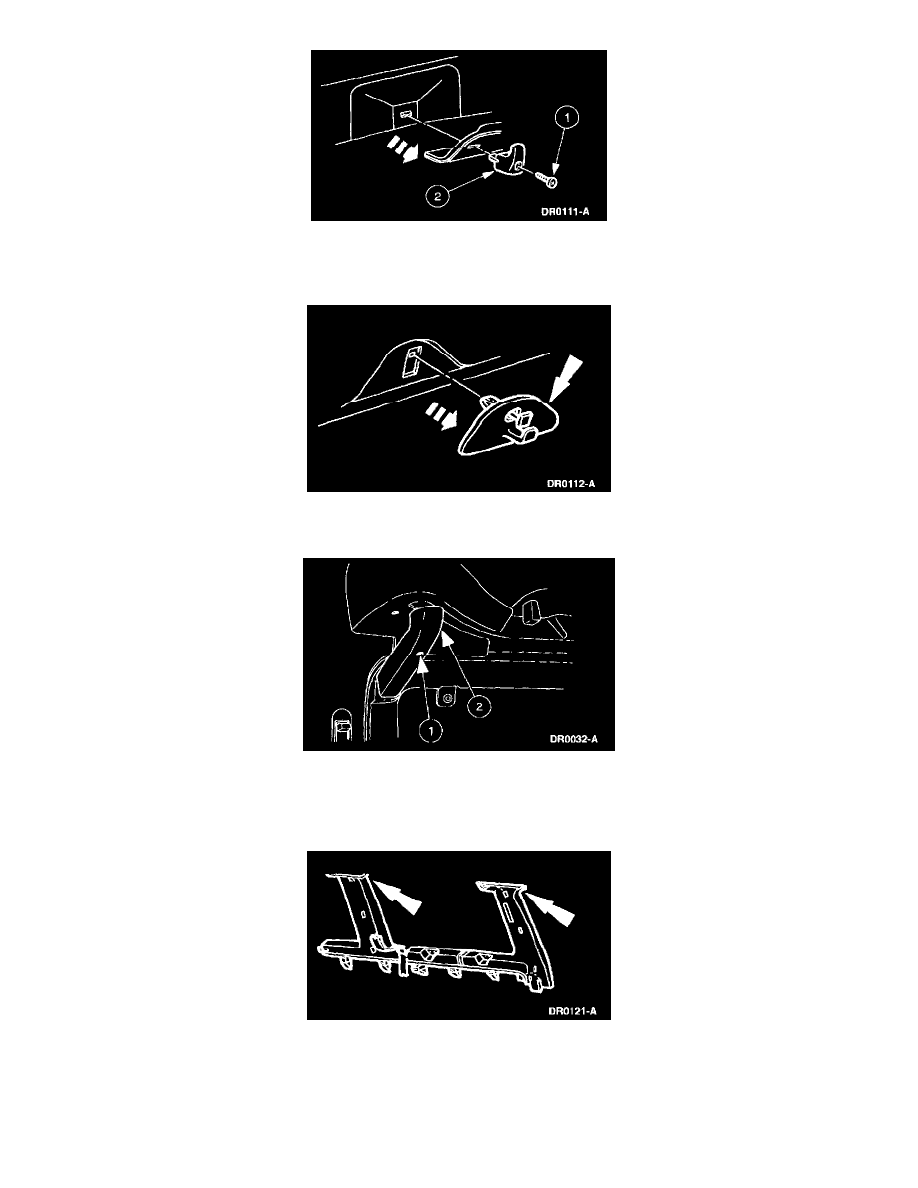 1
2
DR0111-A

DR0112-A

1
2
DR0032-A

DR0121-A