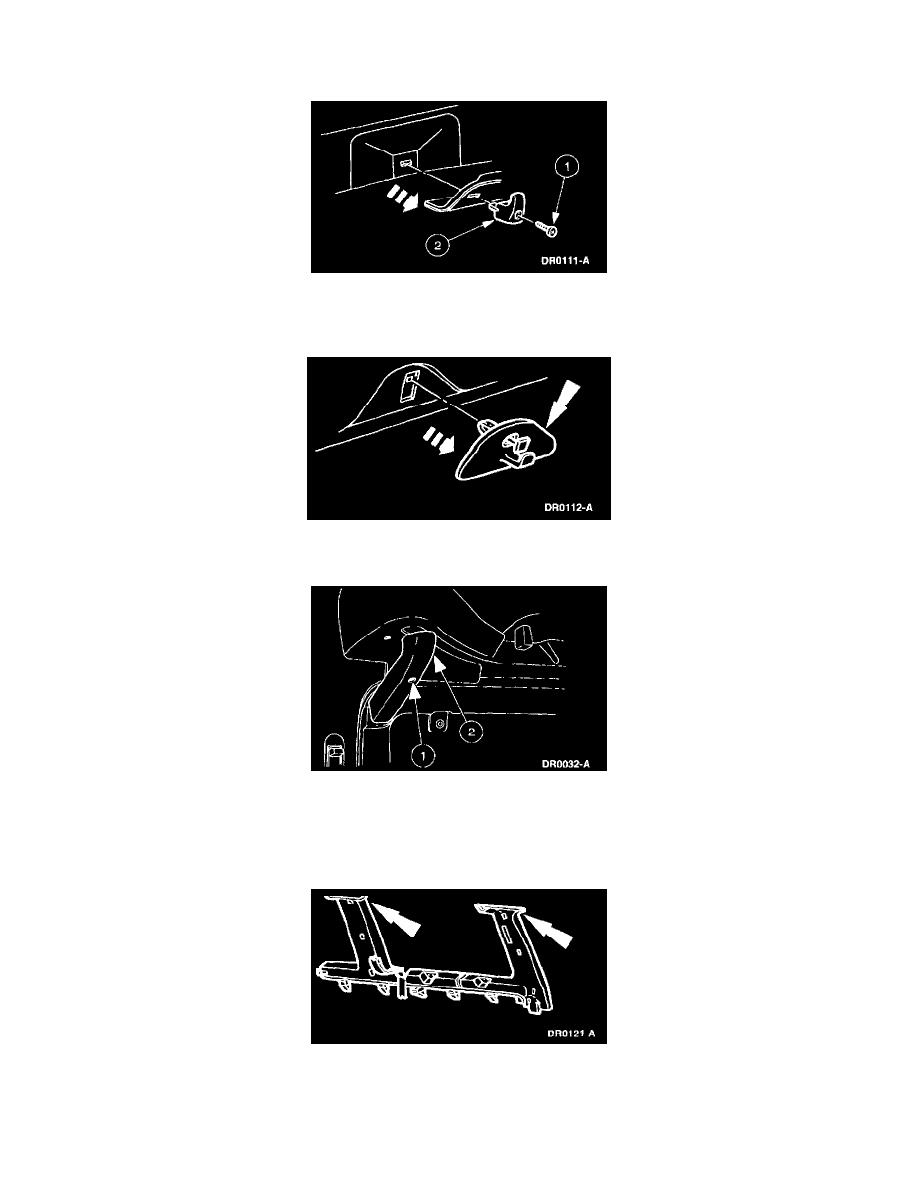 1
2
DR0111-A

DR0112-A

1
2
DR0032-A

DR0121 A