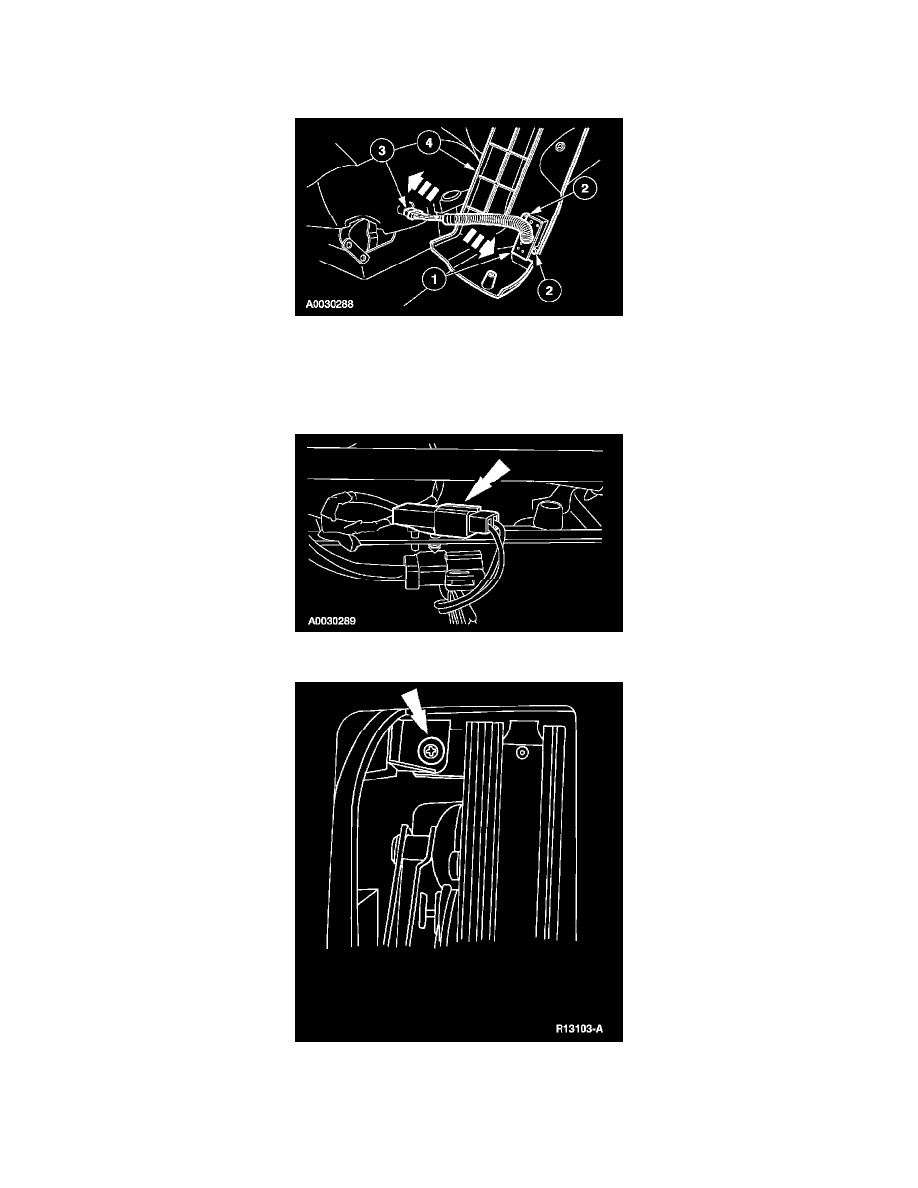 3
4
2
1
2
A0030288

A0030289

R13103-A