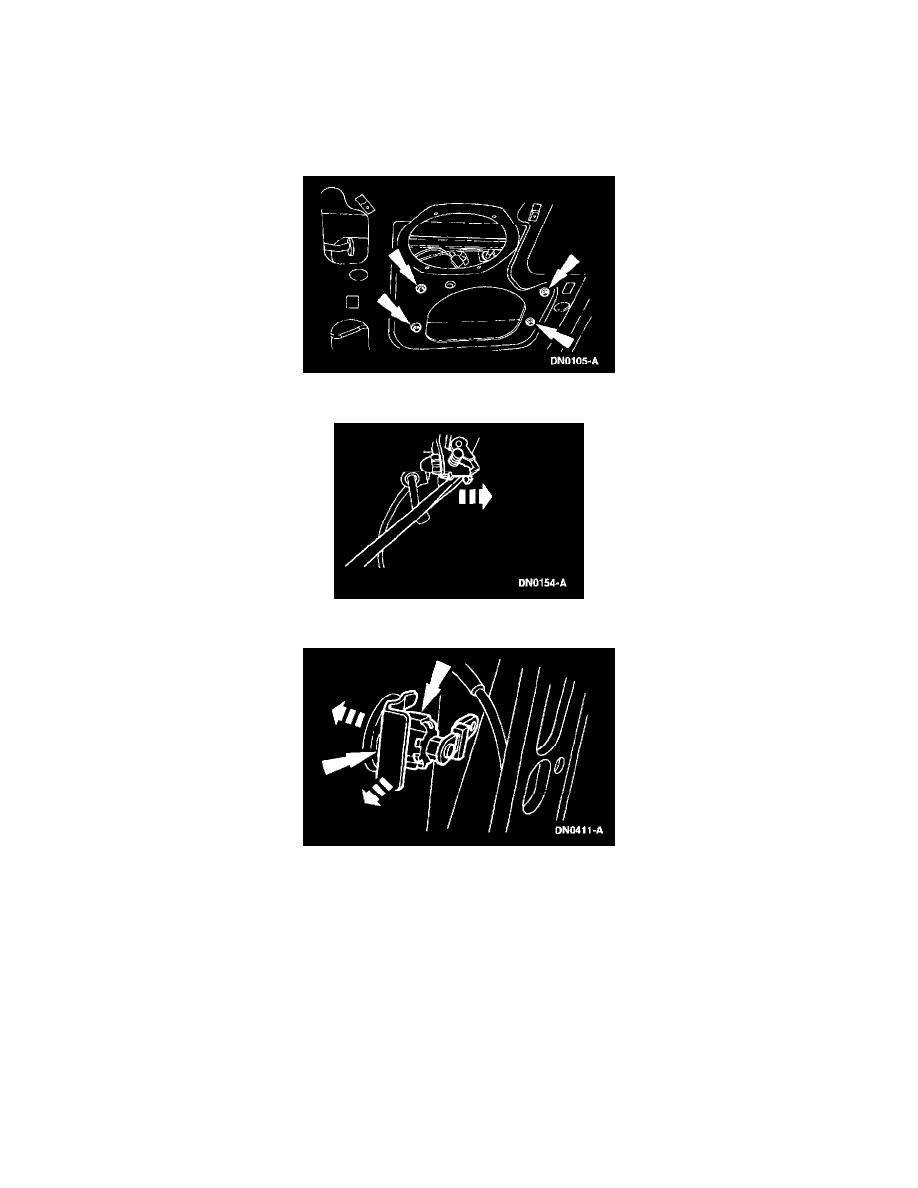 DN0105-A

DN0154-A

DN0411-A