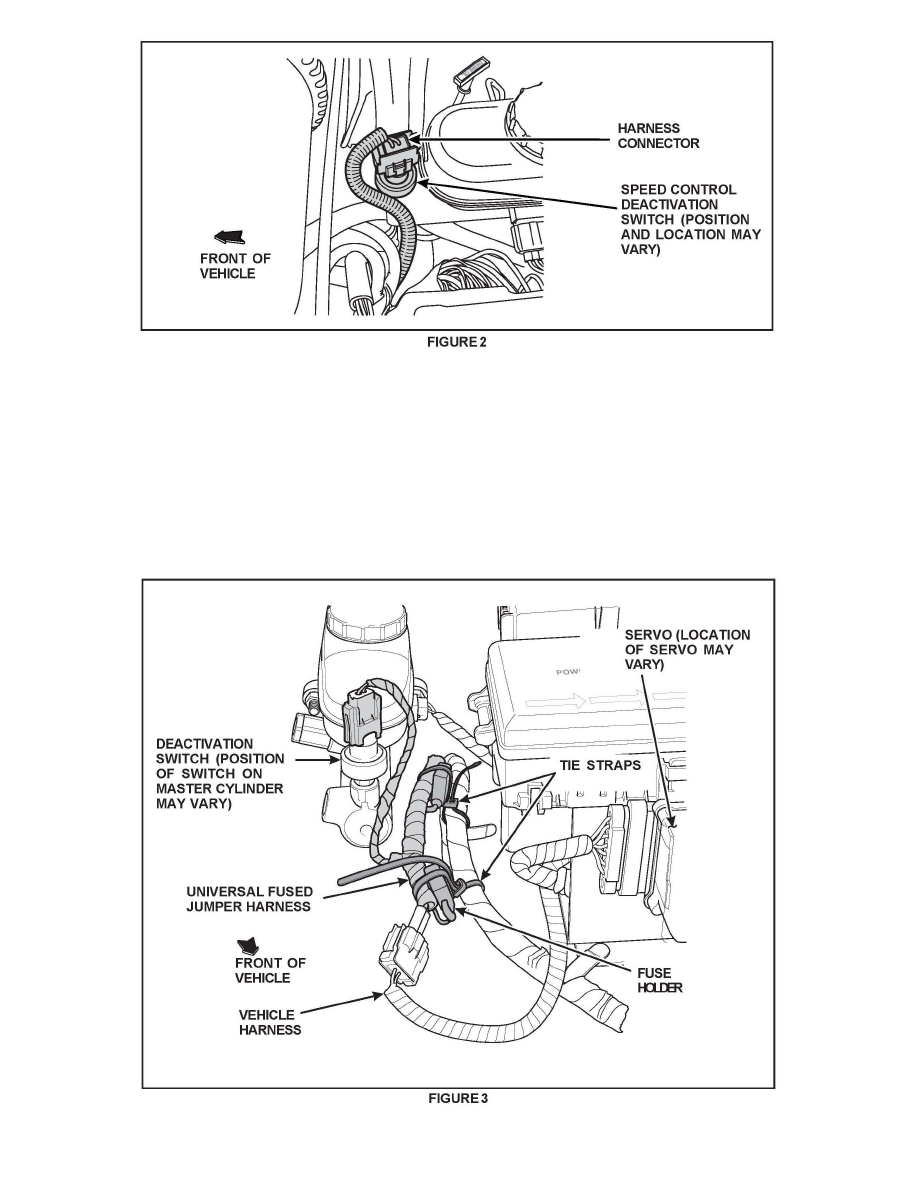 HARNESS CONNECTOR

SPEED CONTROL DEACTIVATION SWITCH (POSITION AND LOCATION MAY VARY)

FRONT OF VEHICLE

FIGURE 2

SERVO (LOCATION OF SERVO MAY VARY)

POW

DEACTIVATION SWITCH (POSITION OF SWITCH ON MASTER CYLINDER MAY VARY)

TIE STRAPS

UNIVERSAL FUSED JUMPER HARNESS

FRONT OF VEHICLE

FUSE HOLDER

VEHICLE HARNESS

FIGURE 3