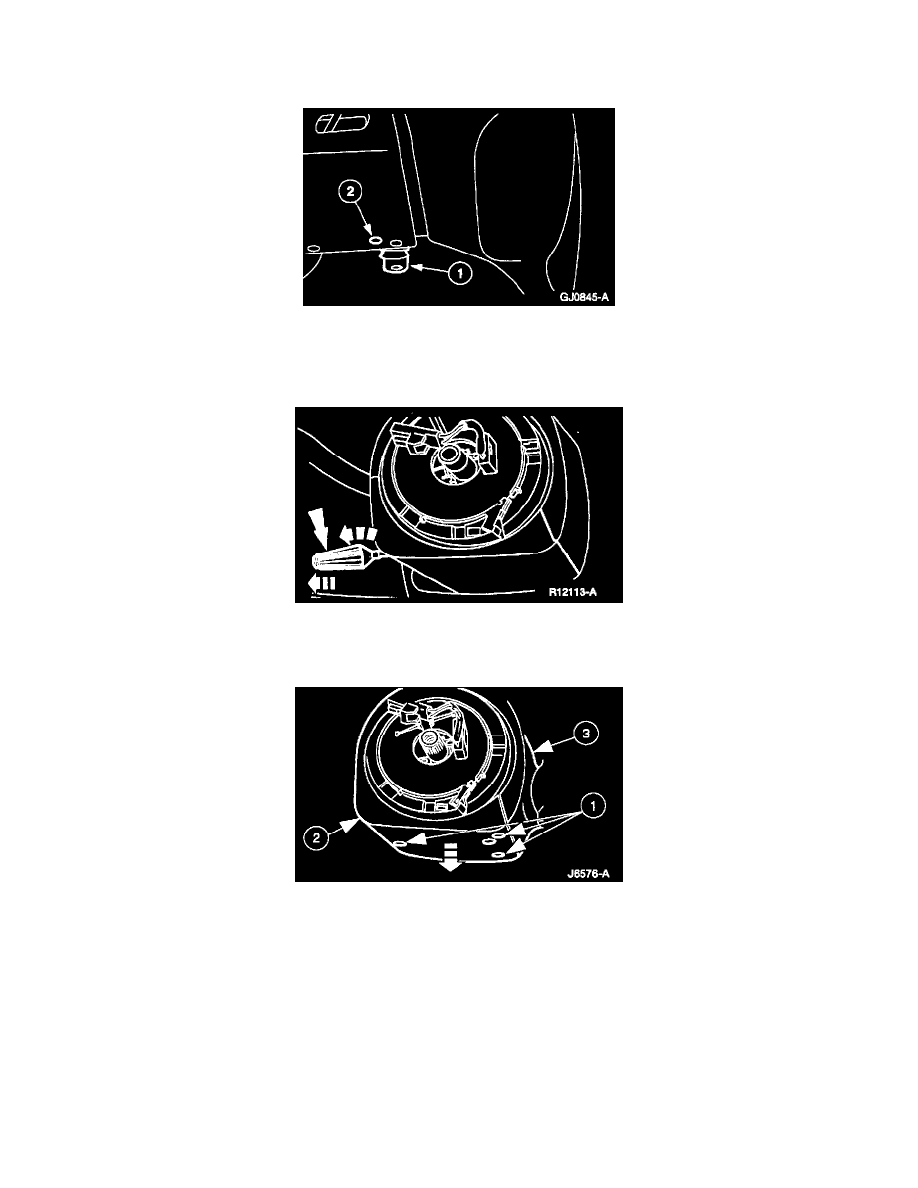 2
1
GJ0845-A

R12113-A

3
1
2
J6576-A