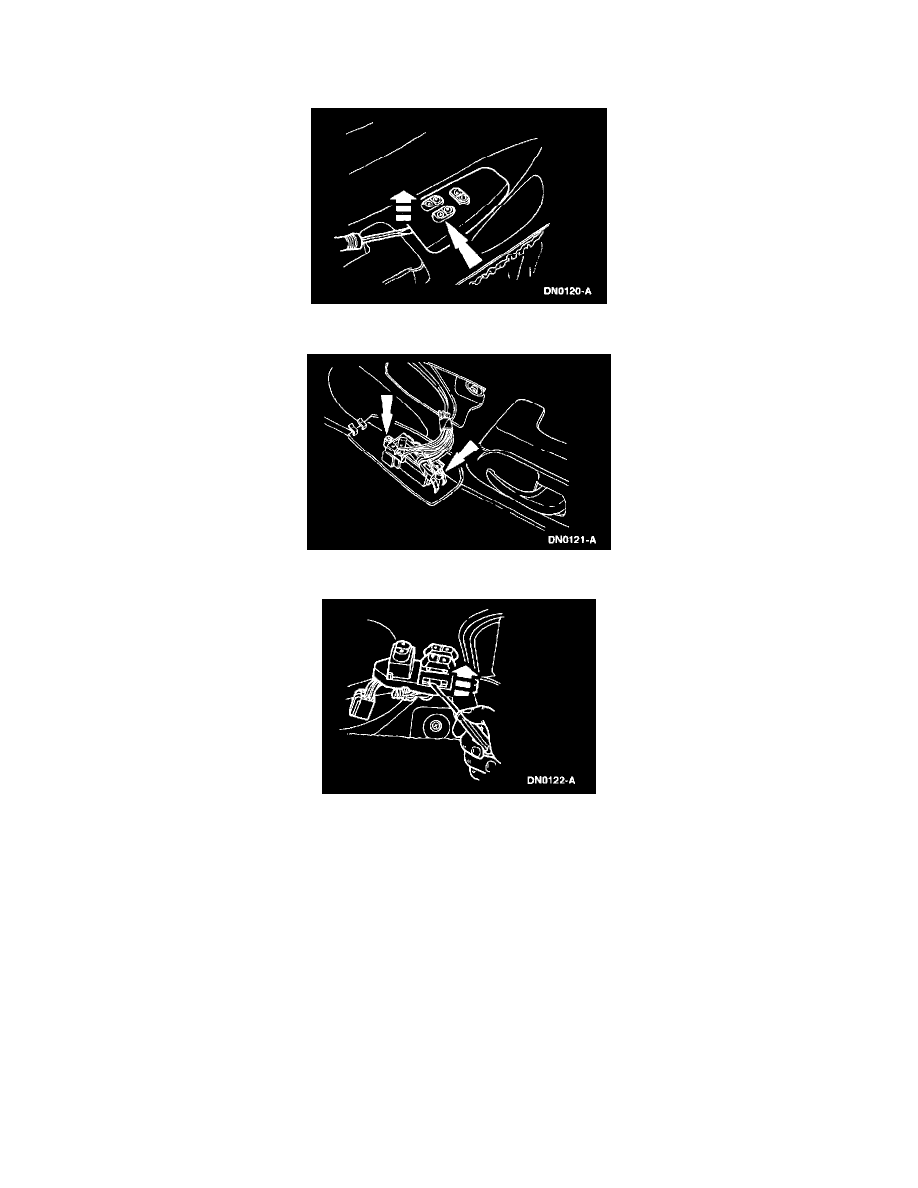 DN0120-A

DN0121-A

DN0122-A