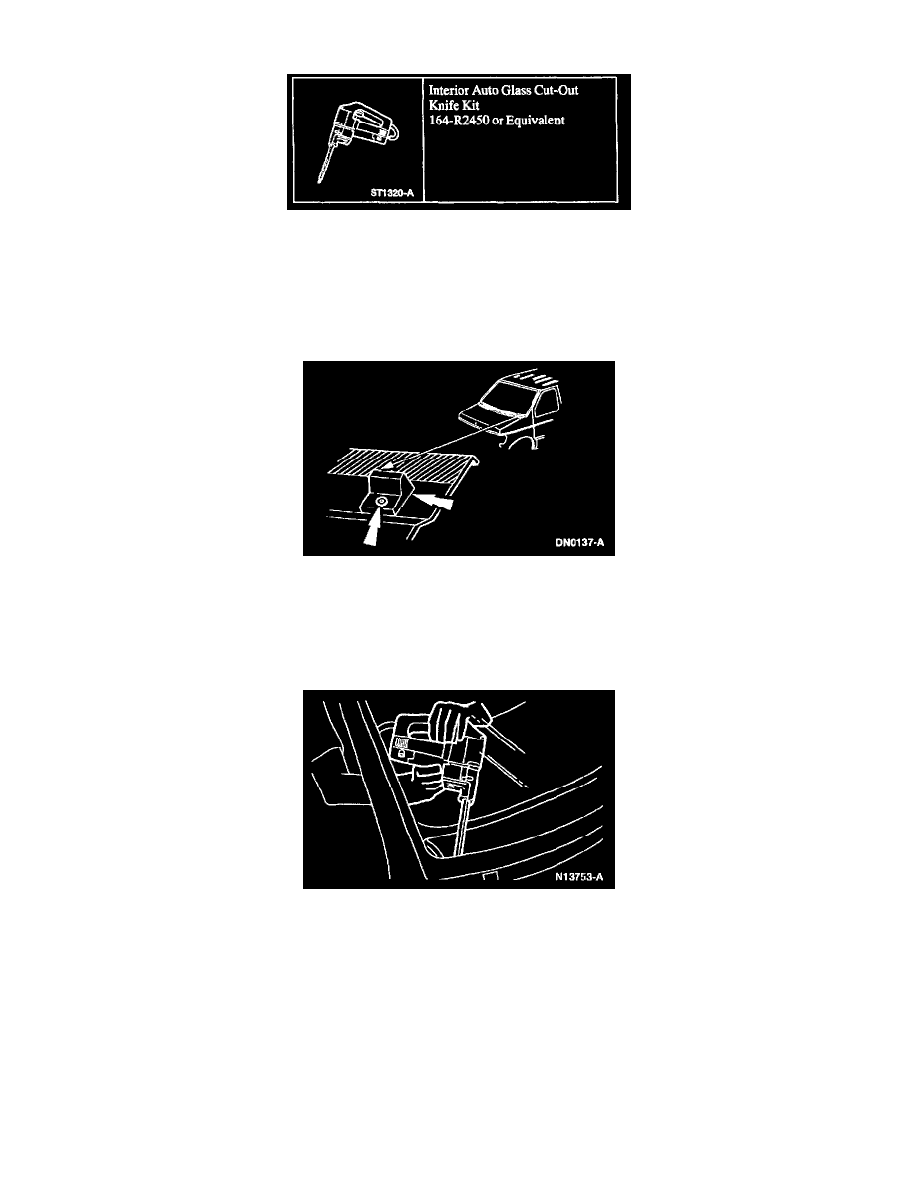 ST1320-A

Interior Auto Glass Cut-Out Knife Kit
164-R2450 or Equivalent

DN0137-A

N13753-A