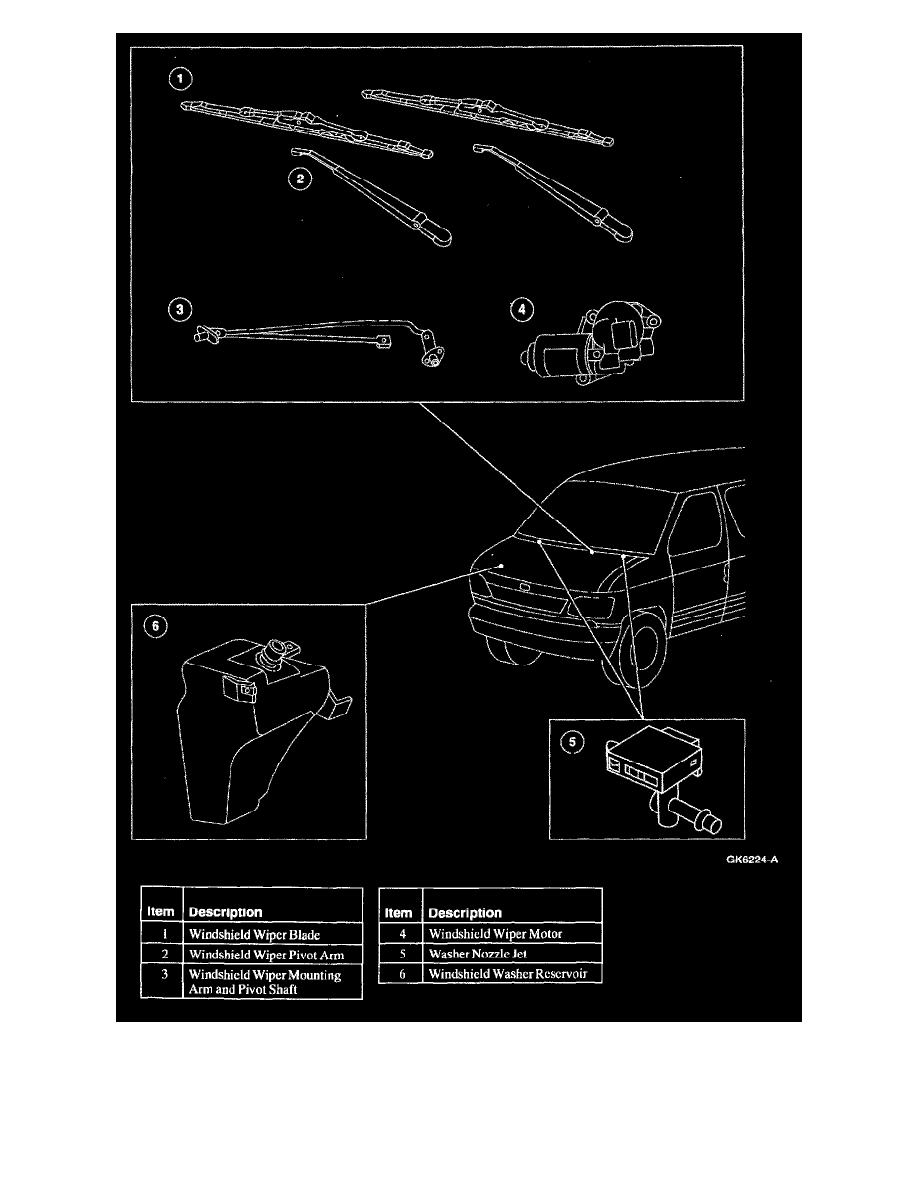 1

2

3

4

6

5

GK6224-A

| Item | Description |
|---|---|
| 1 | Windshield Wiper Blade |
| 2 | Windshield Wiper Pivot Arm |
| 3 | Windshield Wiper Mounting Arm and Pivot Shaft |

| Item | Description |
|---|---|
| 4 | Windshield Wiper Motor |
| 5 | Washer Nozzle Jet |
| 6 | Windshield Washer Reservoir |