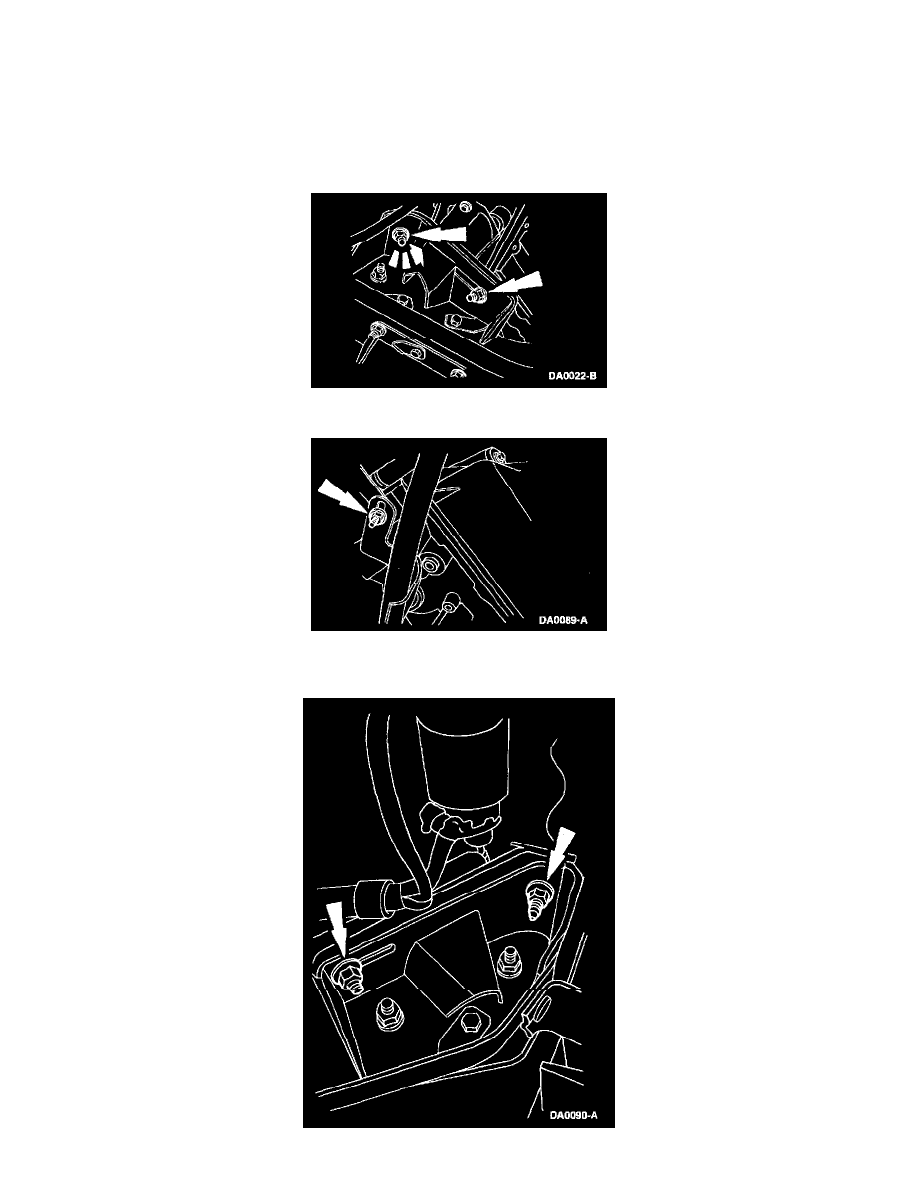 DA0022-B

DA0089-A

DA0090-A