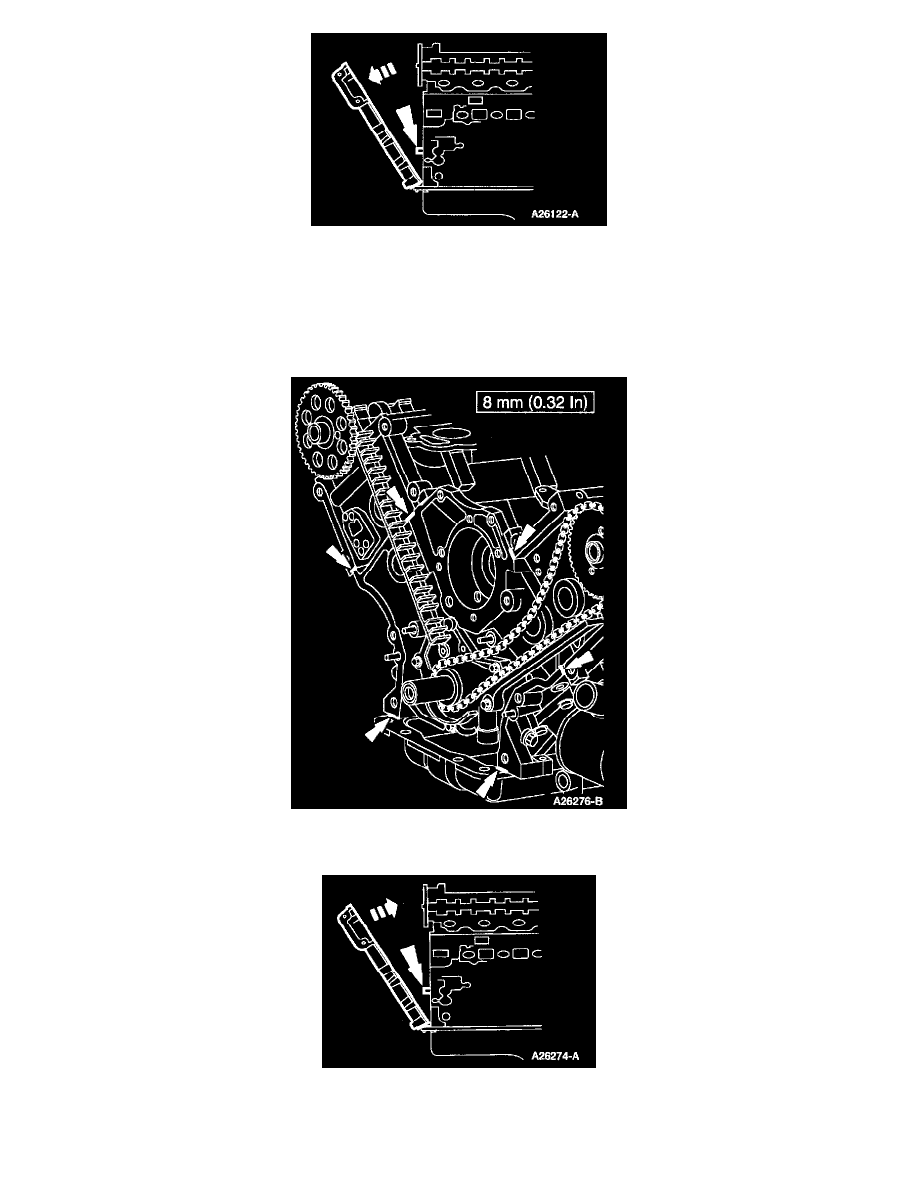 A26122-A

8 mm (0.32 In)

A26276-B

A26274-A