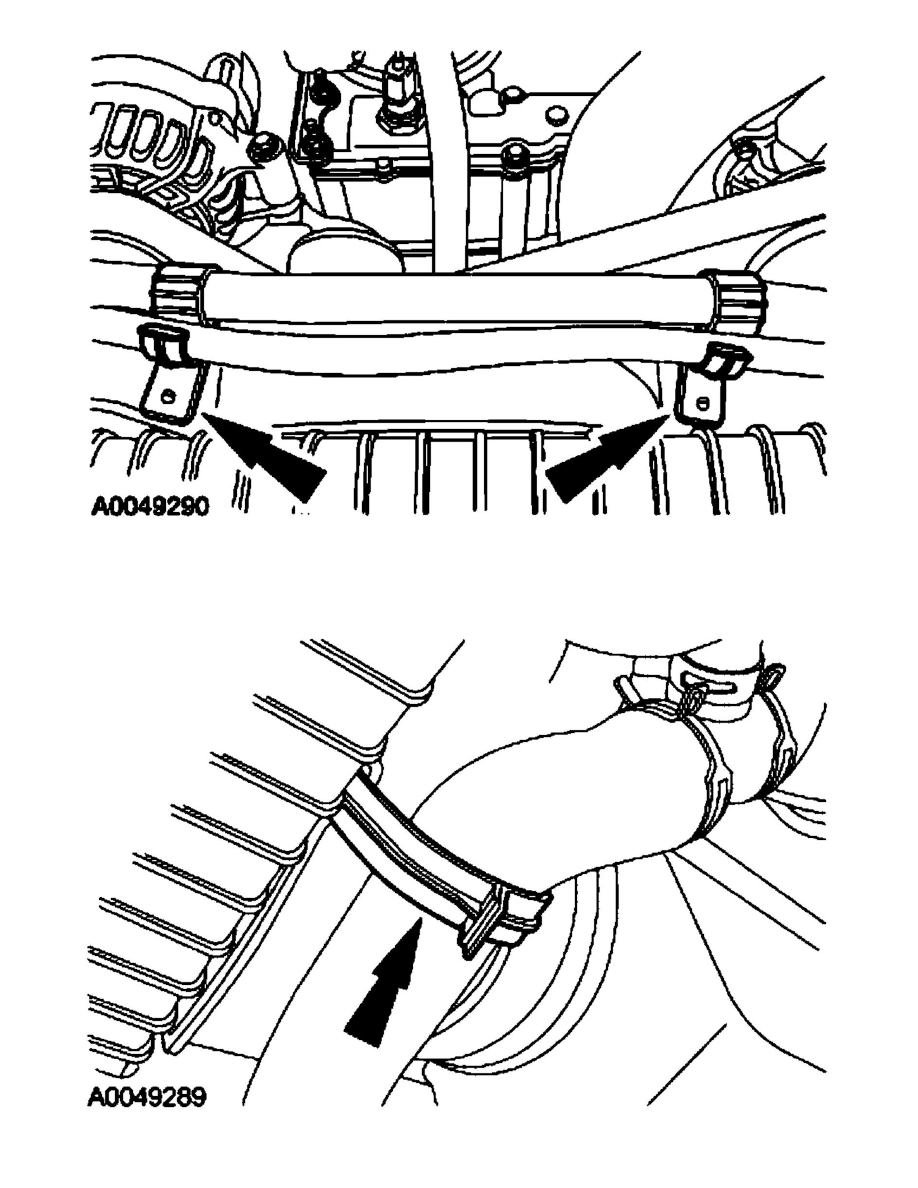 A0049290

A0049289