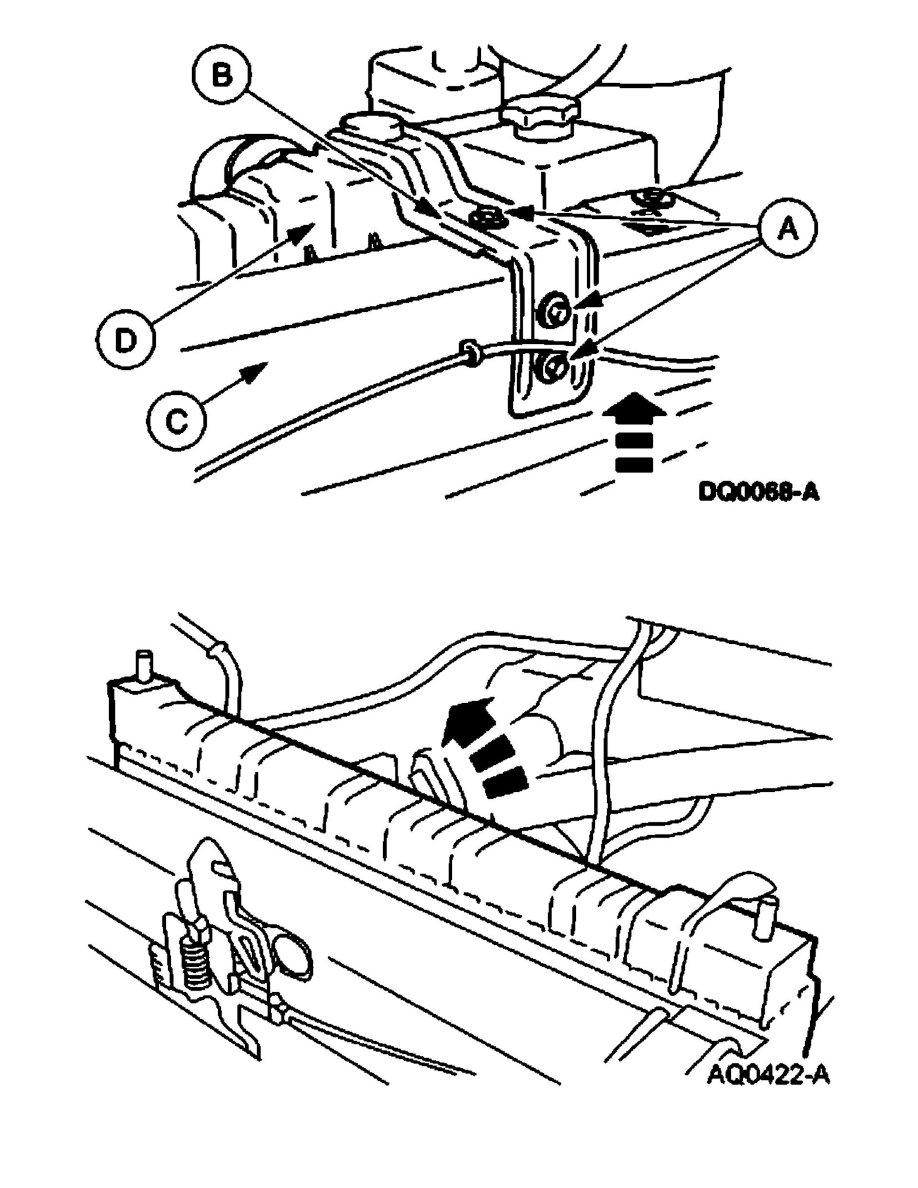 B

A

D

C

DQ0068-A

AQ0422-A