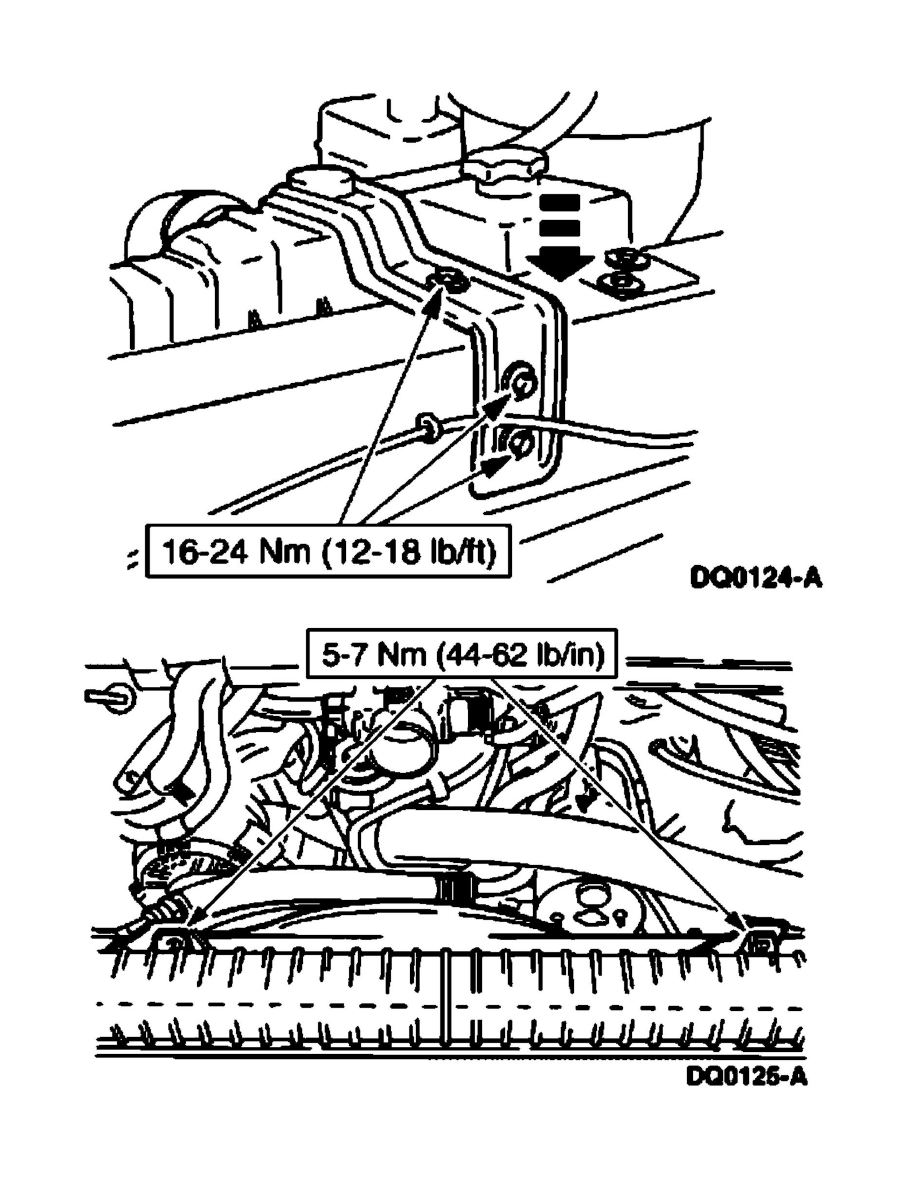 16-24 Nm (12-18 lb/ft)

DQ0124-A

5-7 Nm (44-62 lb/in)

DQ0125-A