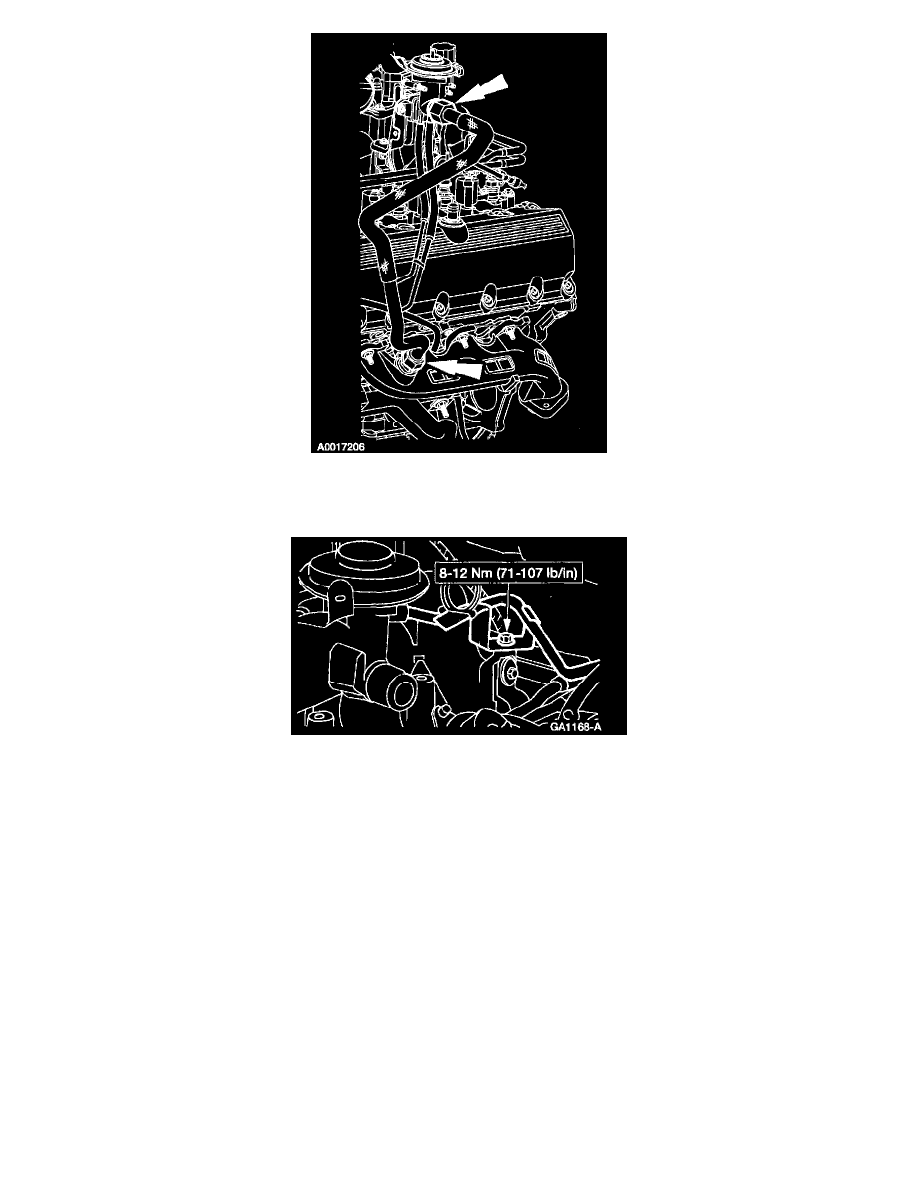 A0017206

8-12 Nm (71-107 lb/in)

GA1168-A