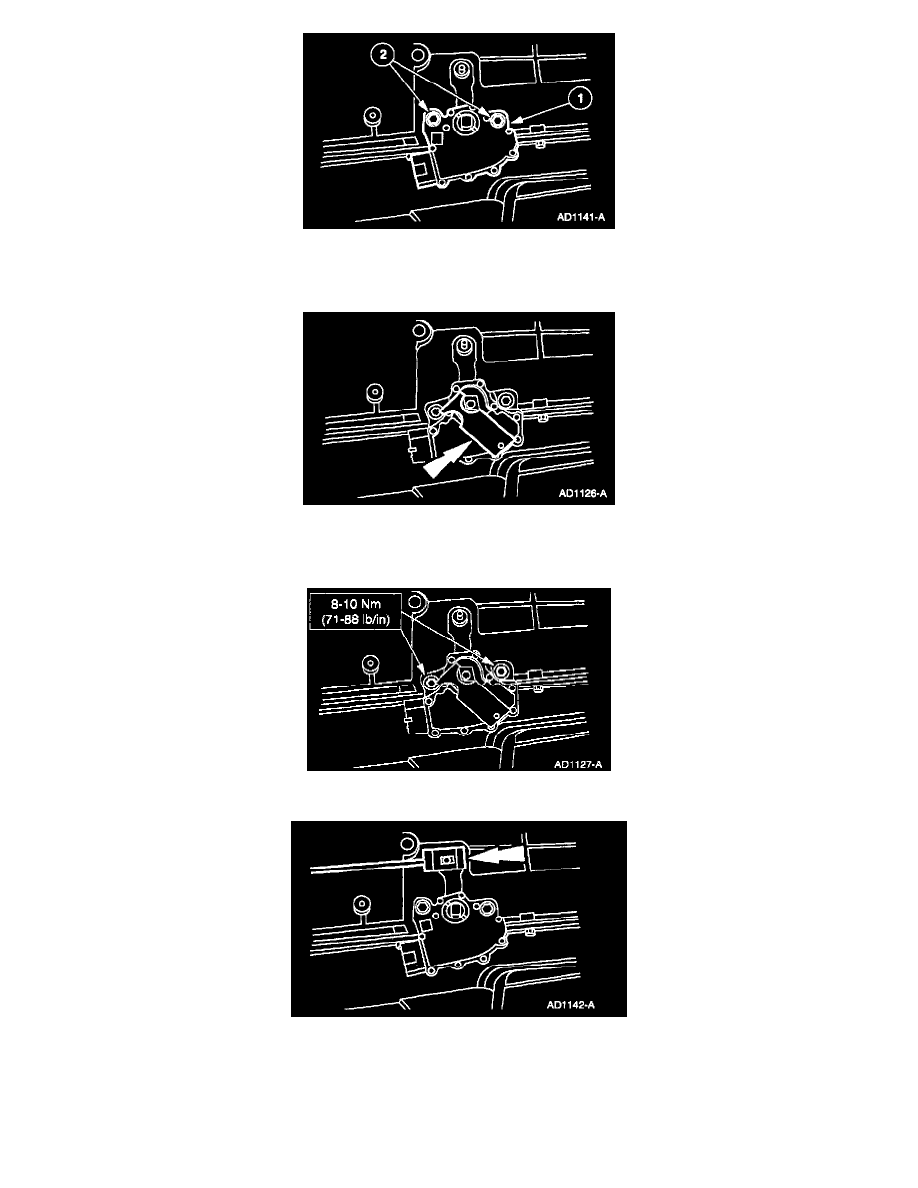 2
1
AD1141-A

AD1126-A

8-10 Nm
(71-88 lb/in)
AD1127-A

AD1142-A