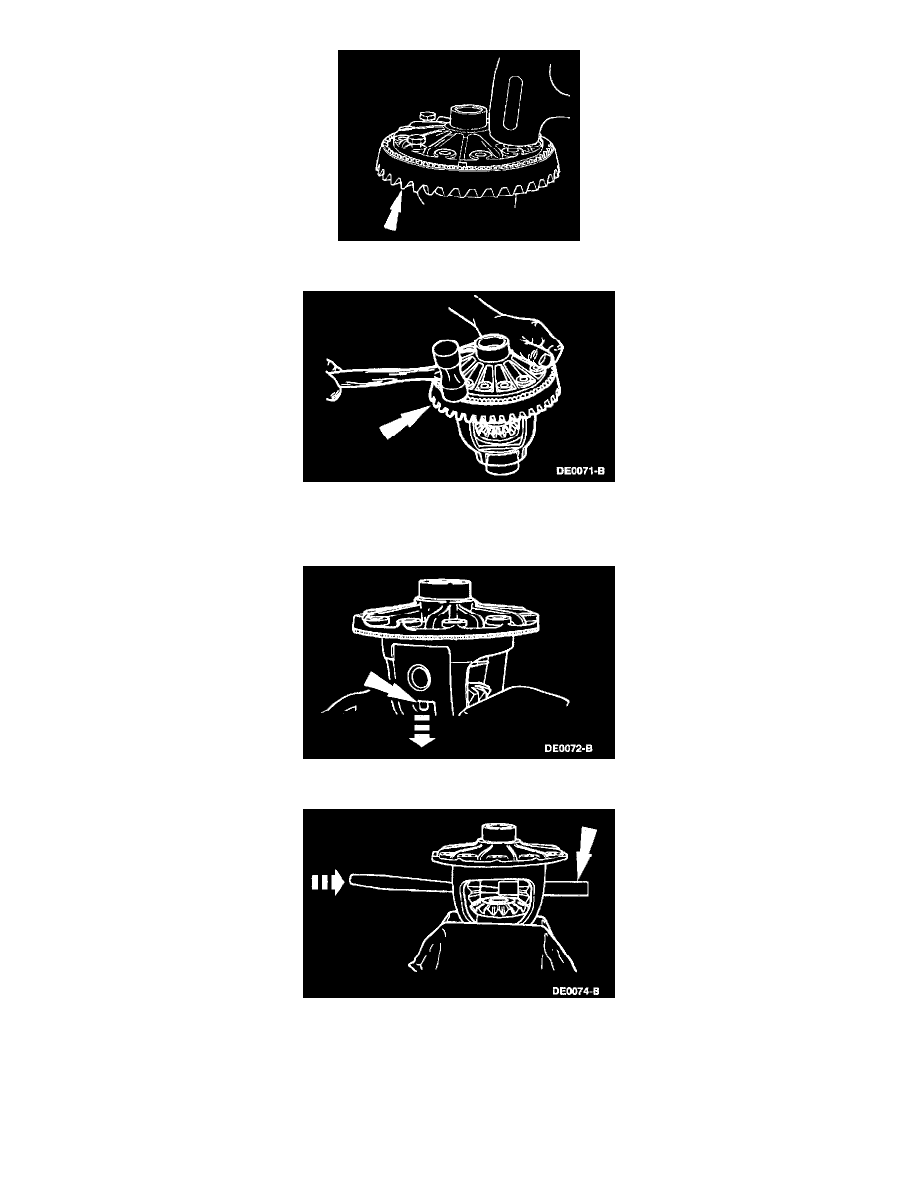 DE0071-B

DE0072-B

DE0074-B