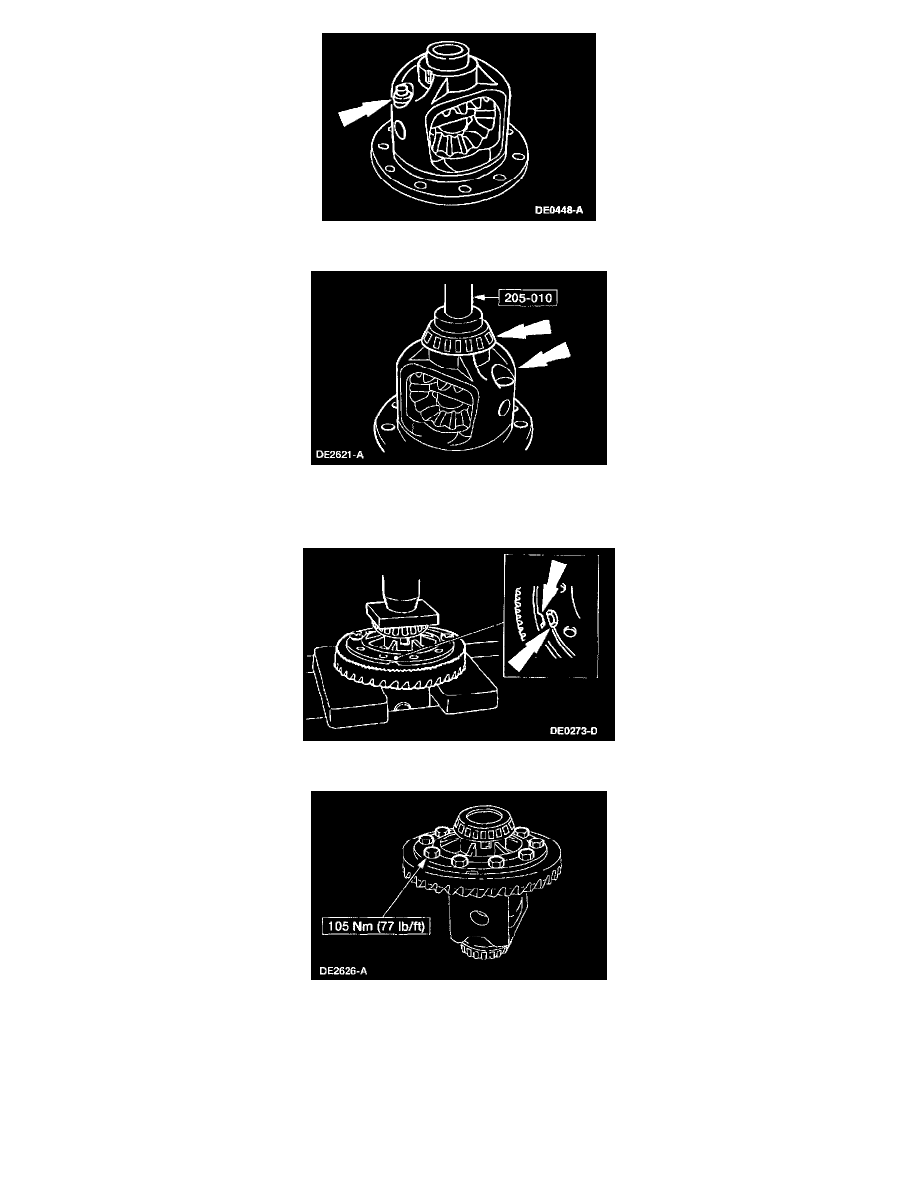 DE0448-A

205-010

DE2621-A

DE0273-D

105 Nm (77 lb/ft)

DE2626-A