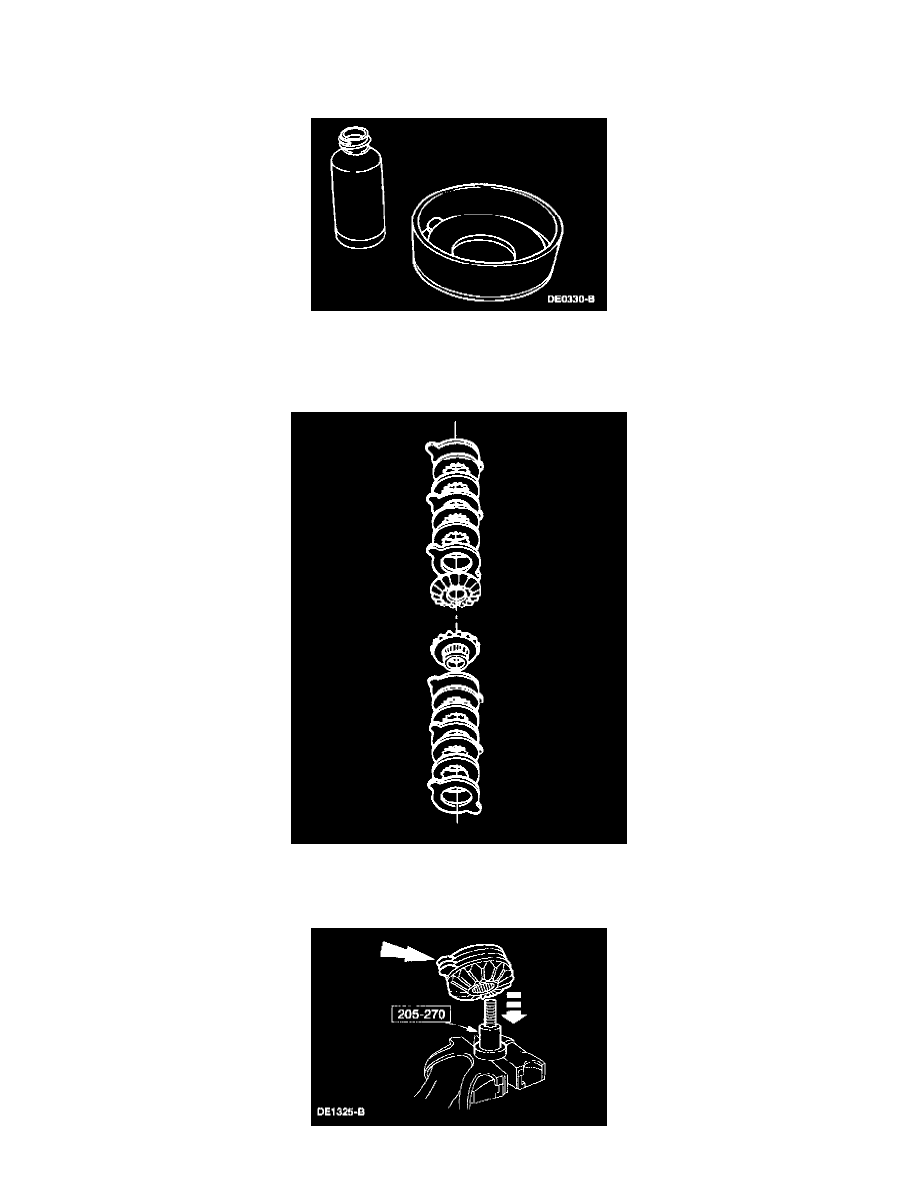 DE0330-B

205-270

DE1325-B