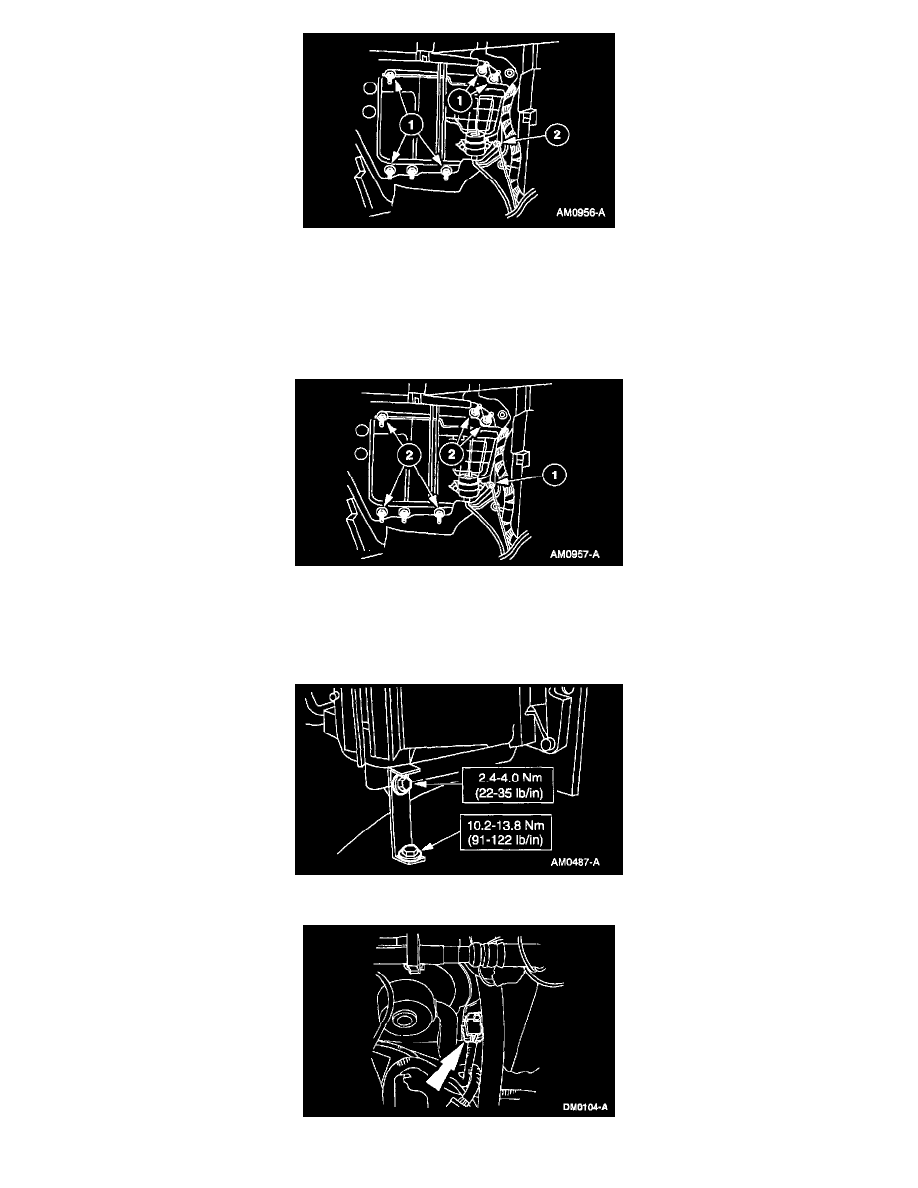 1
1
2
AM0956-A

2
2
1
AM0957-A

2.4-4.0 Nm
(22-35 lb/in)
10.2-13.8 Nm
(91-122 lb/in)
AM0487-A

DM0104-A