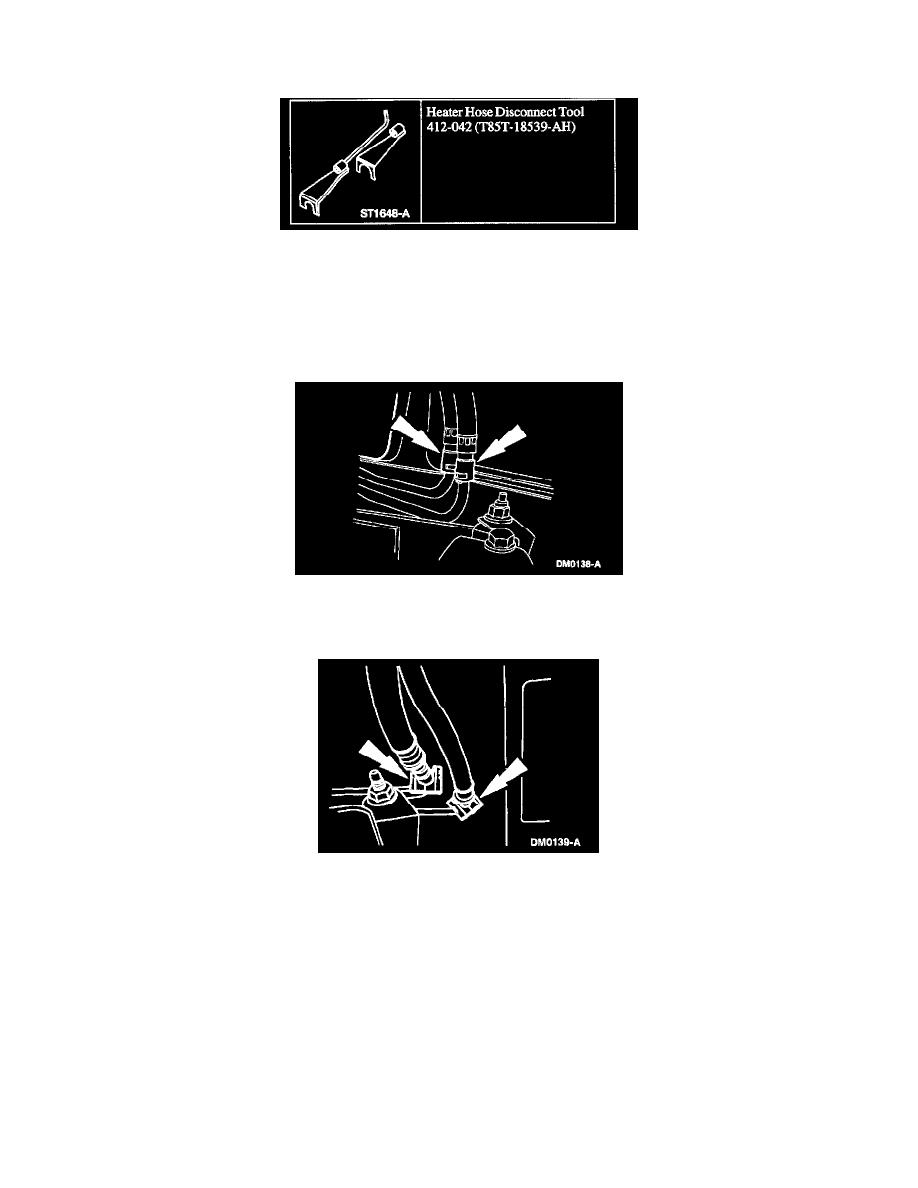 ST1648-A

Heater Hose Disconnect Tool
412-042 (T85T-18539-AH)

DM0138-A

DM0139-A